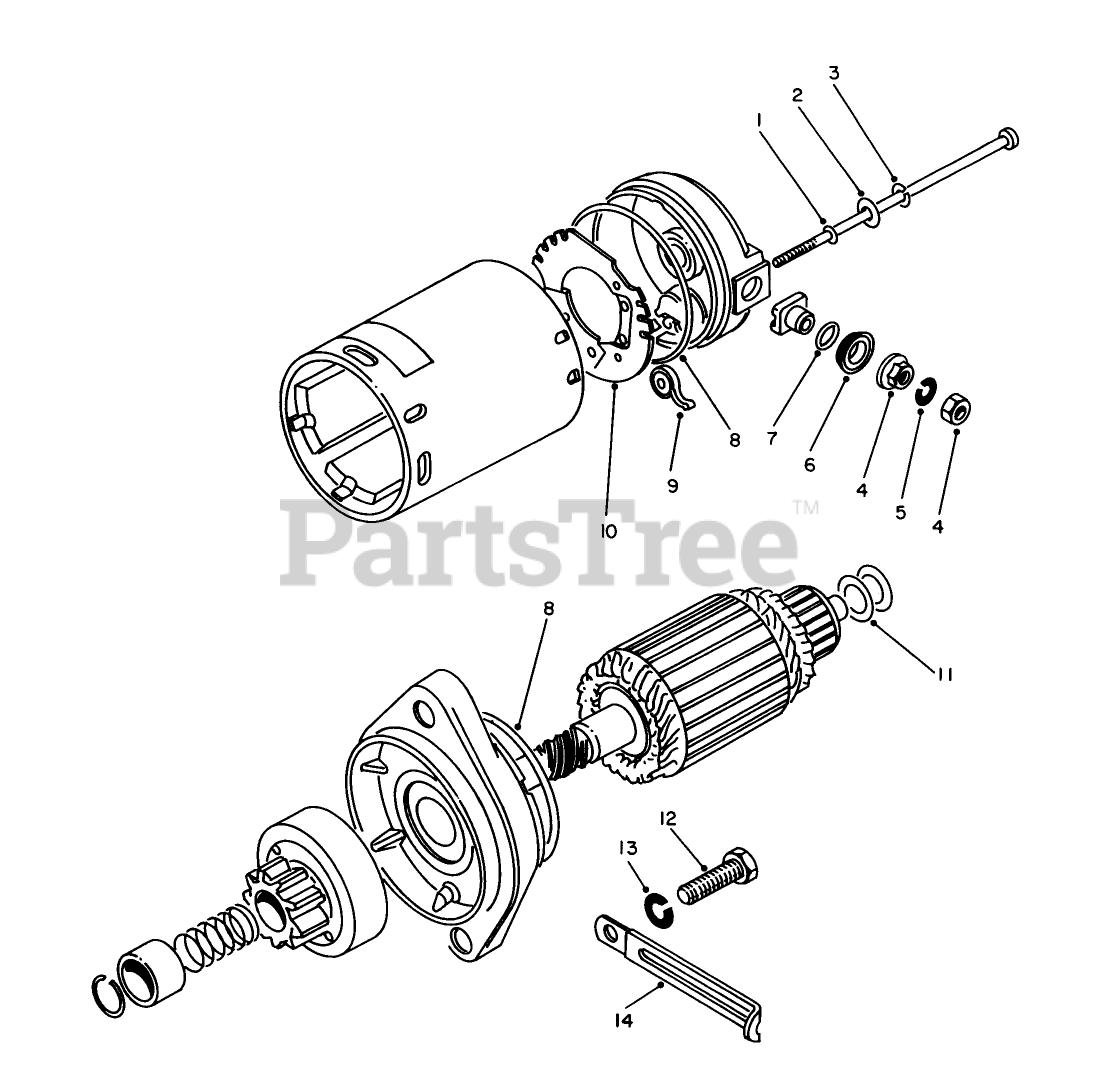 3
2
1
7
6
4
5
4
8
9
10
PartsTree™
8
11
12
13
14