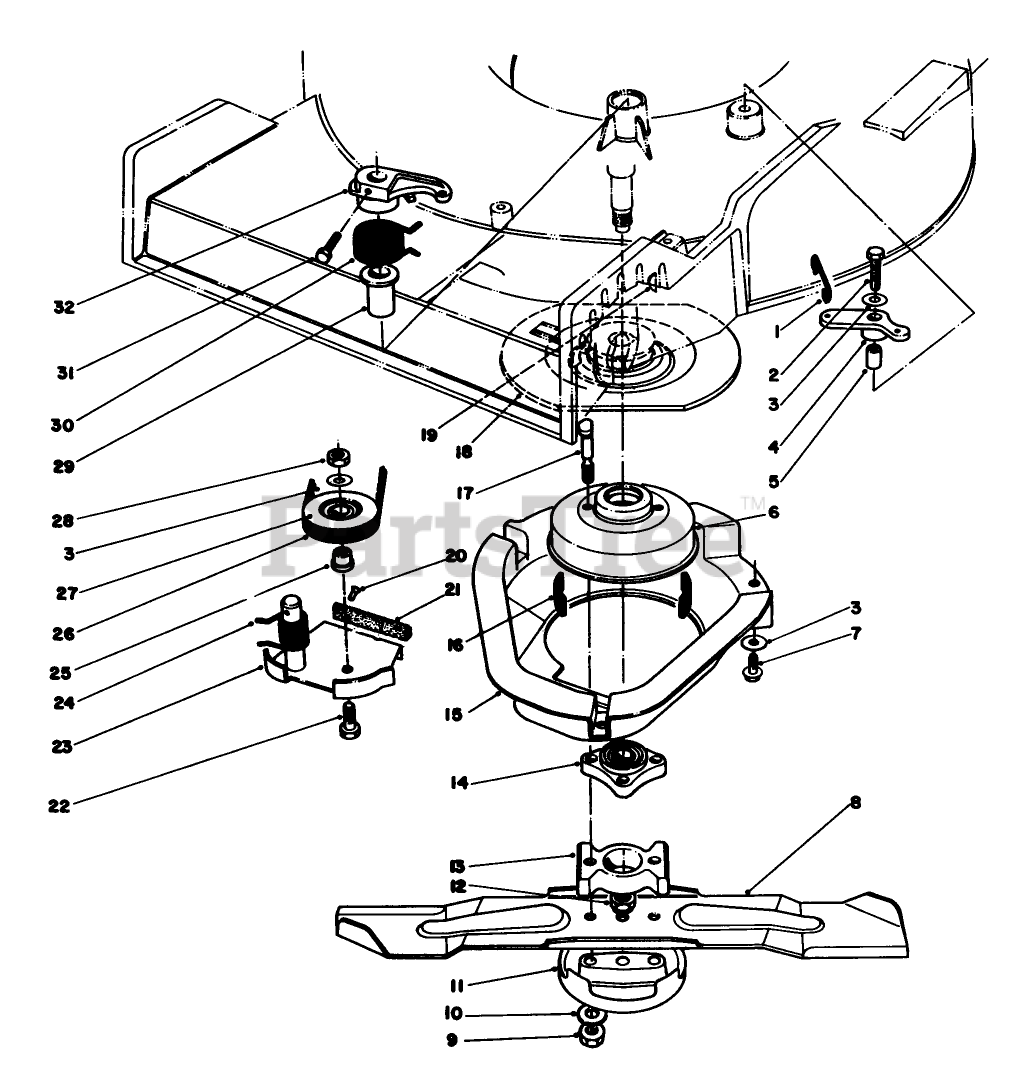 32
31
30
29
28
3
27
26
25
24
23
22
19
18
17
20
21
16
15
14
13
12
11
10
9
1
2
3
4
5
6
3
7
8
PartsTree™