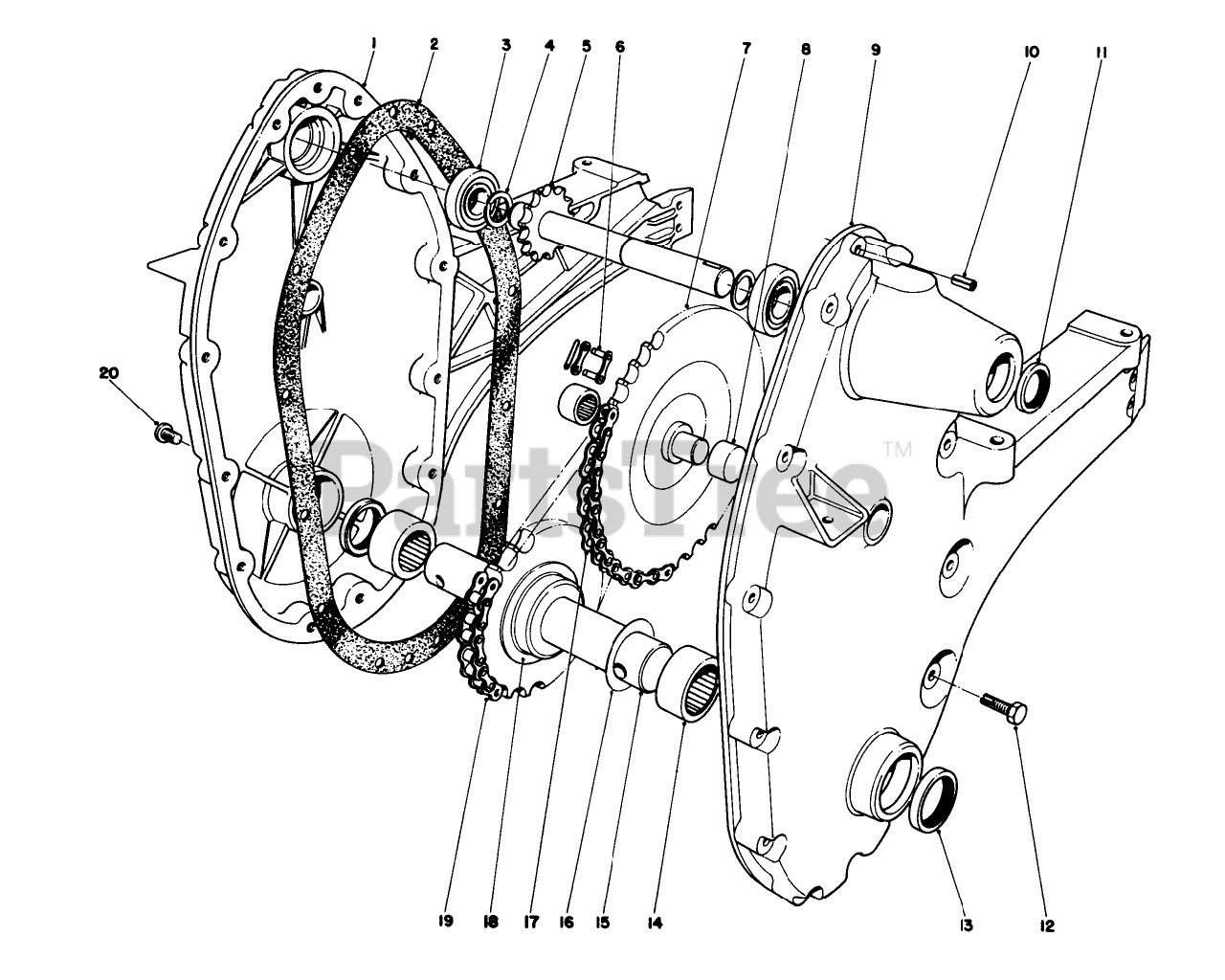 1 2 3 4 5 6 7 8 9 10 11

20

PartsTree™

19 18 17 16 15 14 13 12