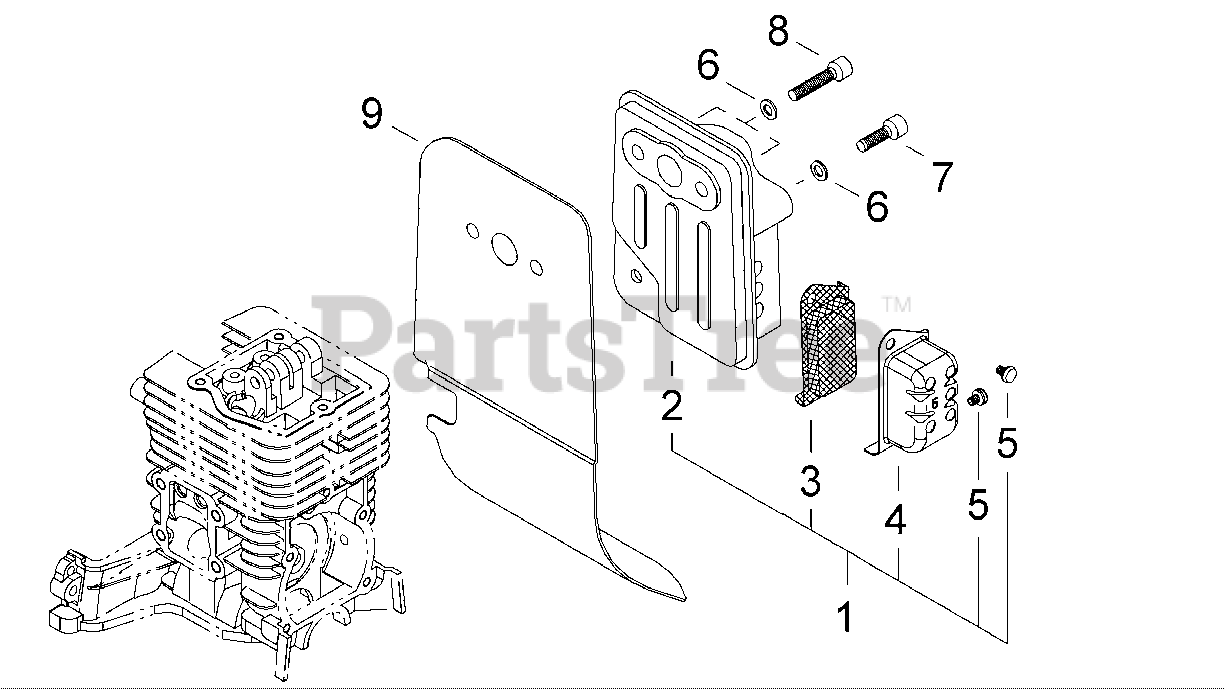 8
6
9
7
6
PartsTree™
2
3
4
5
5
1