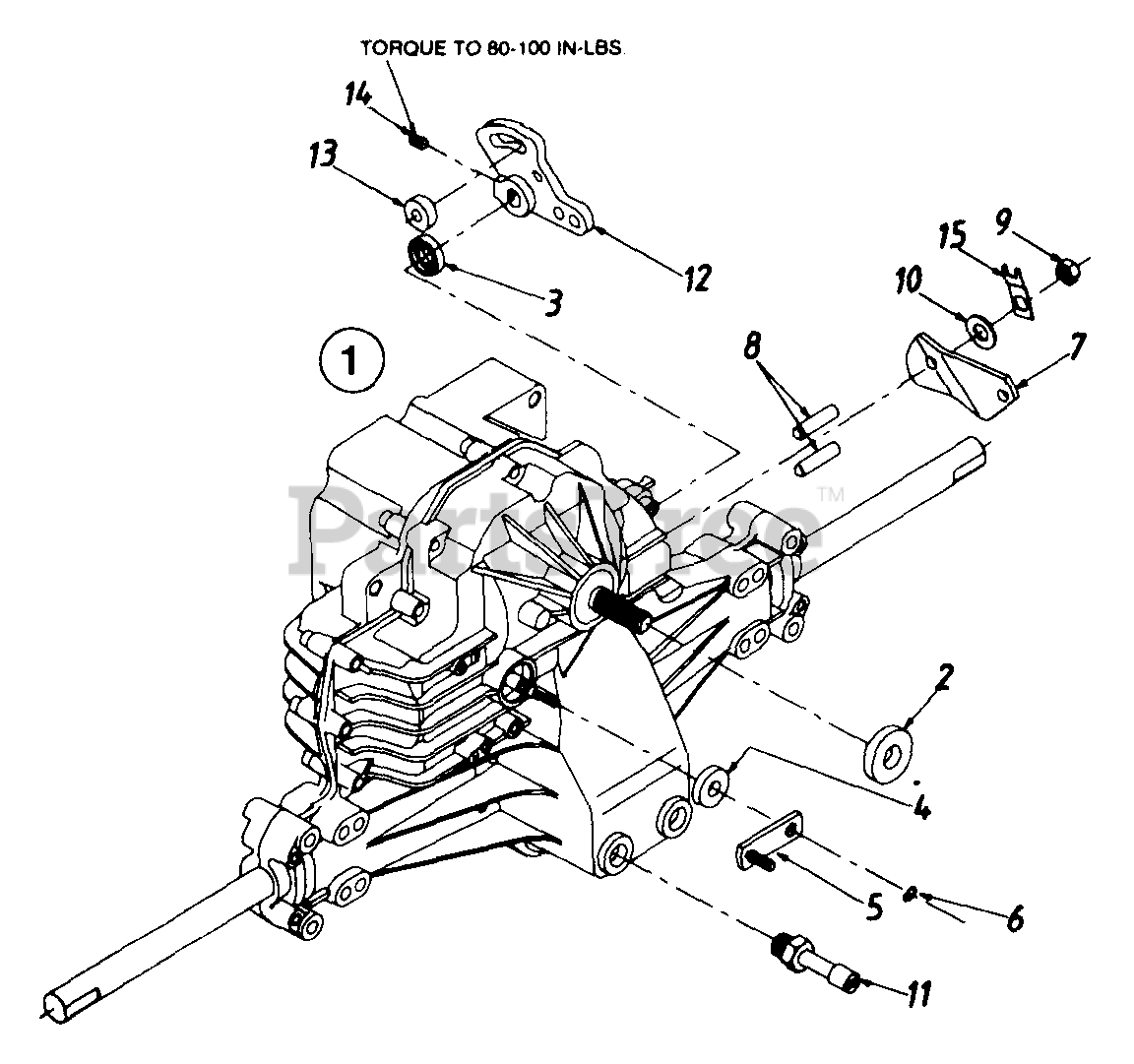 TORQUE TO 80-100 IN-LBS.

14

13

12

3

15

9

10

7

8

1

PartsTree™

2

4

5

6

11