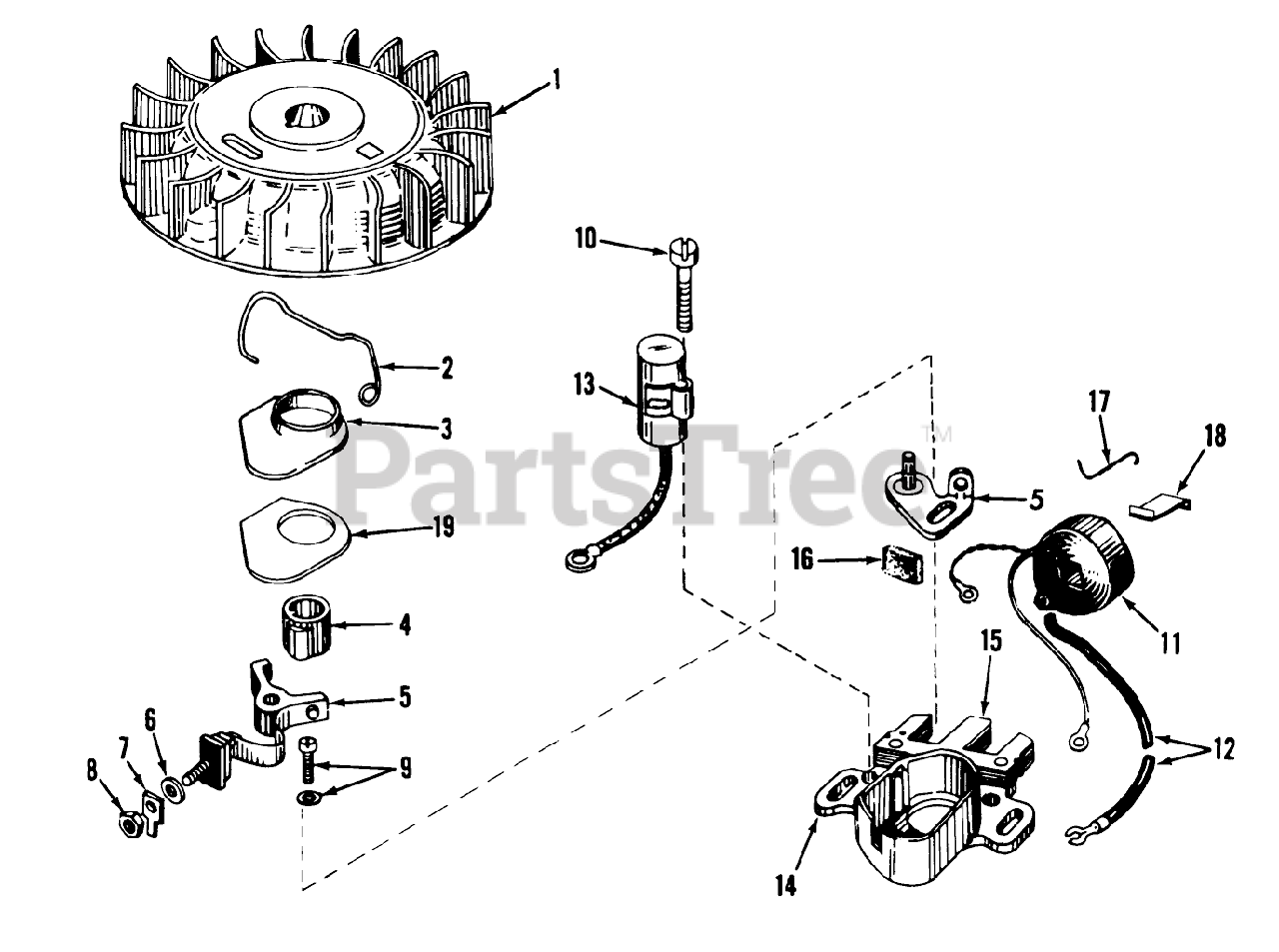 1
10
2
13
3
PartsTree™
17
18
5
19
16
4
11
15
5
6
7
8
9
12
14