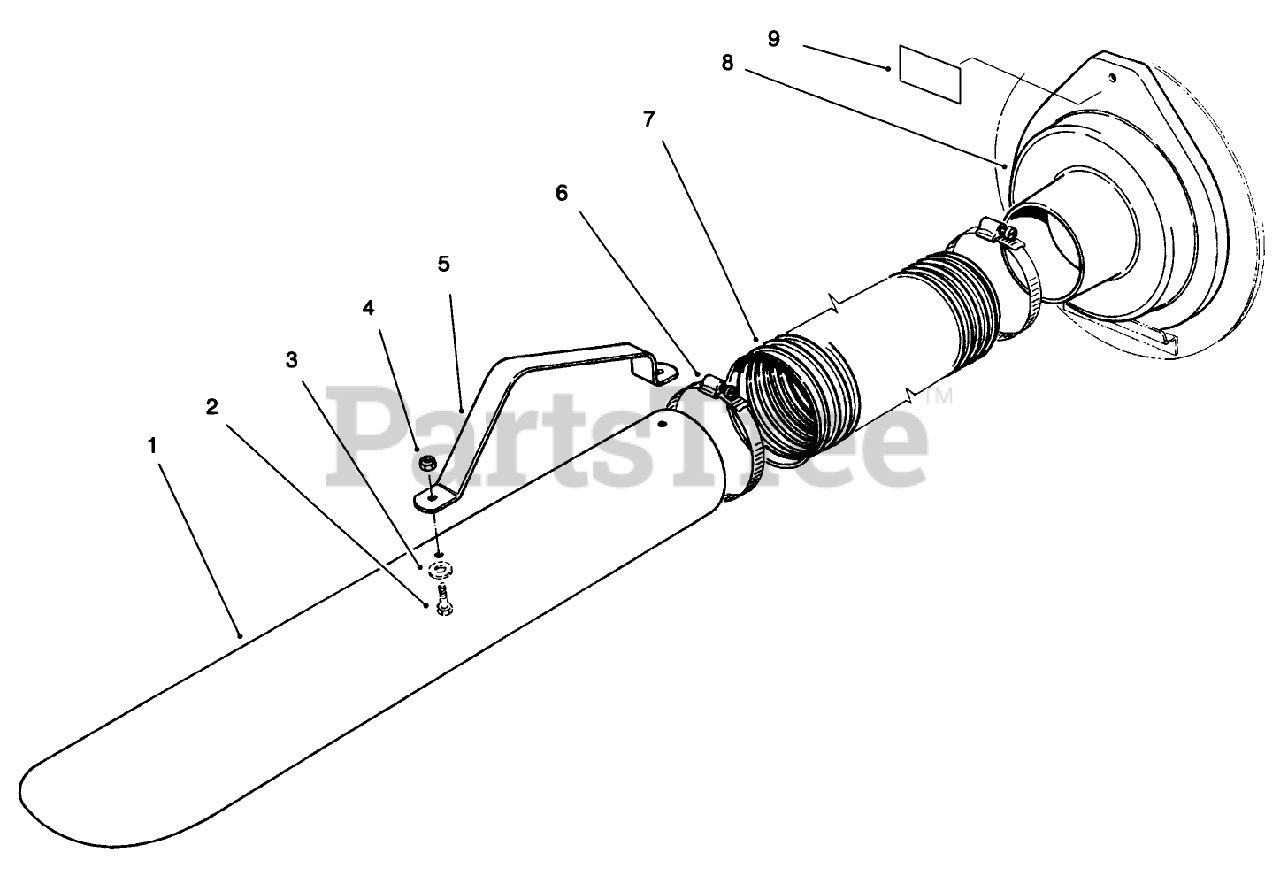 9
8
7
6
5
4
3
2
1
PartsTree™