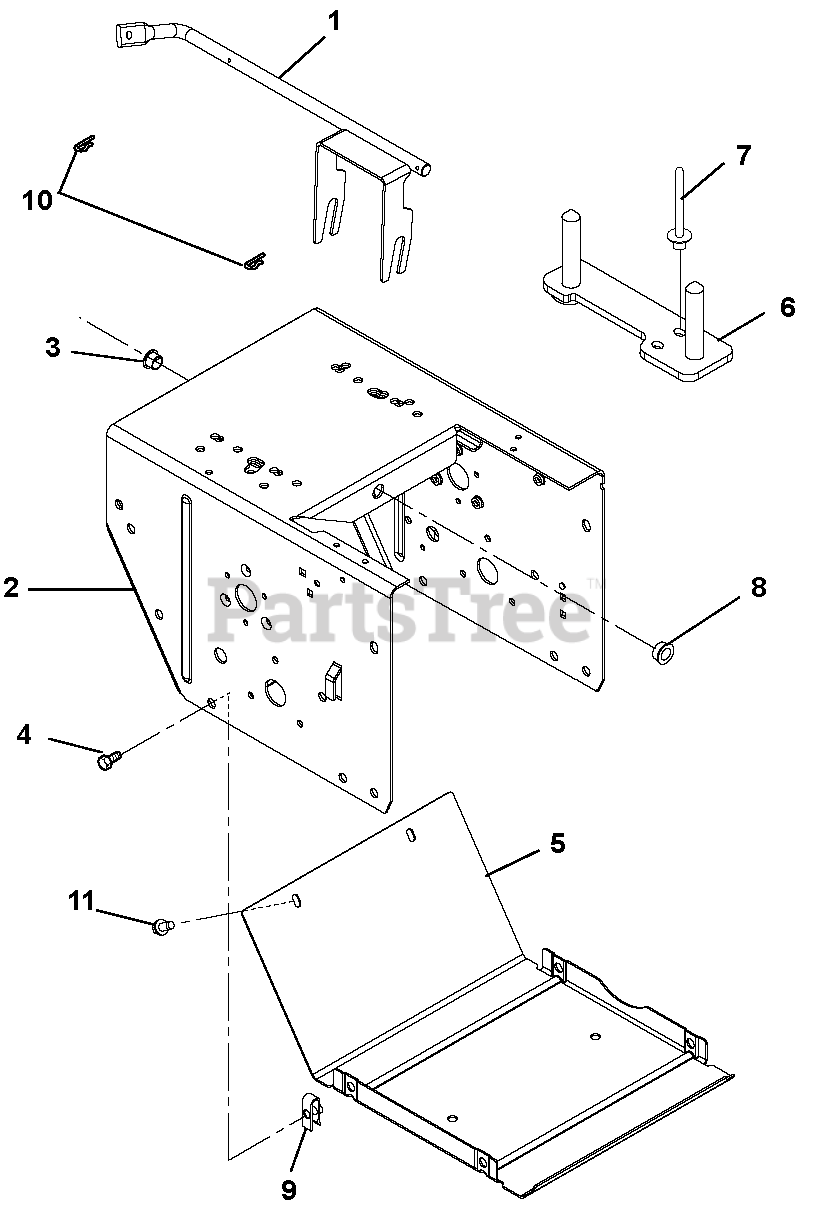 1
10
7
6
3
2
PartsTree™
8
4
5
11
9