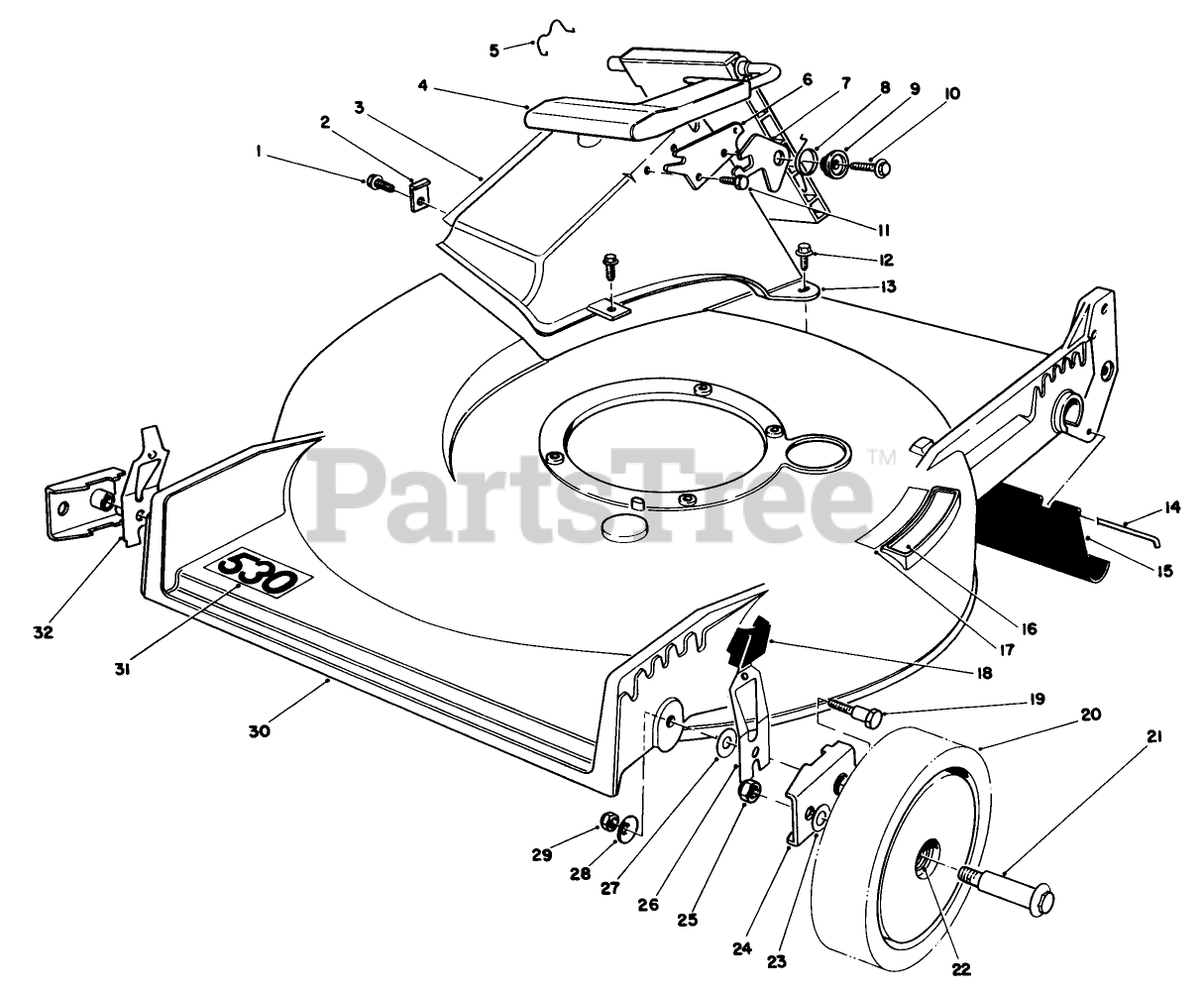 5
4
3
2
1
6
7
8
9
10
11
12
13
PartsTree™
14
15
16
17
18
19
20
21
22
23
24
25
26
27
28
29
30
31
530
32