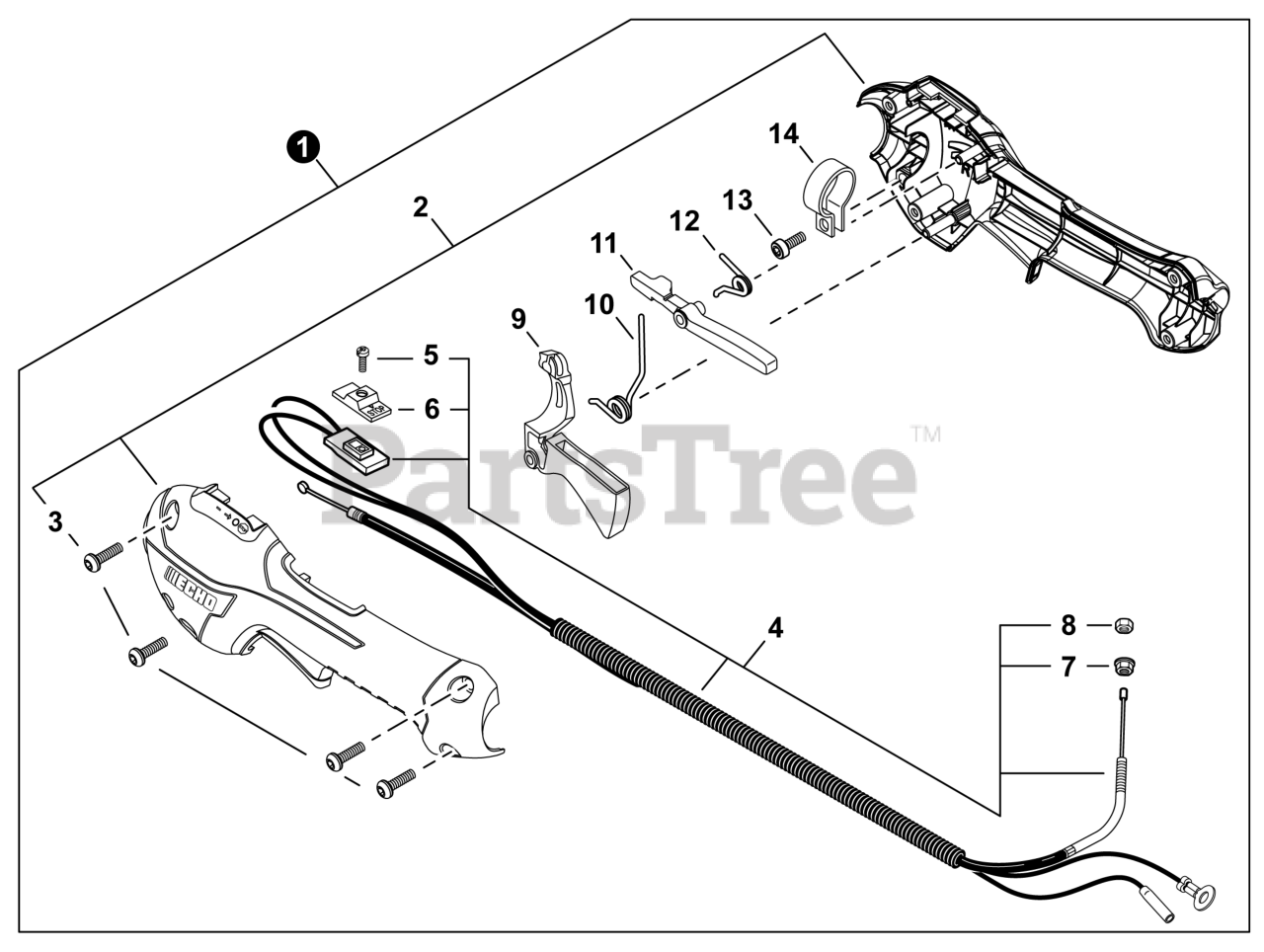 1
2
14
13
12
11
10
9
5
6
PartsTree™
3
ECHO
4
8
7