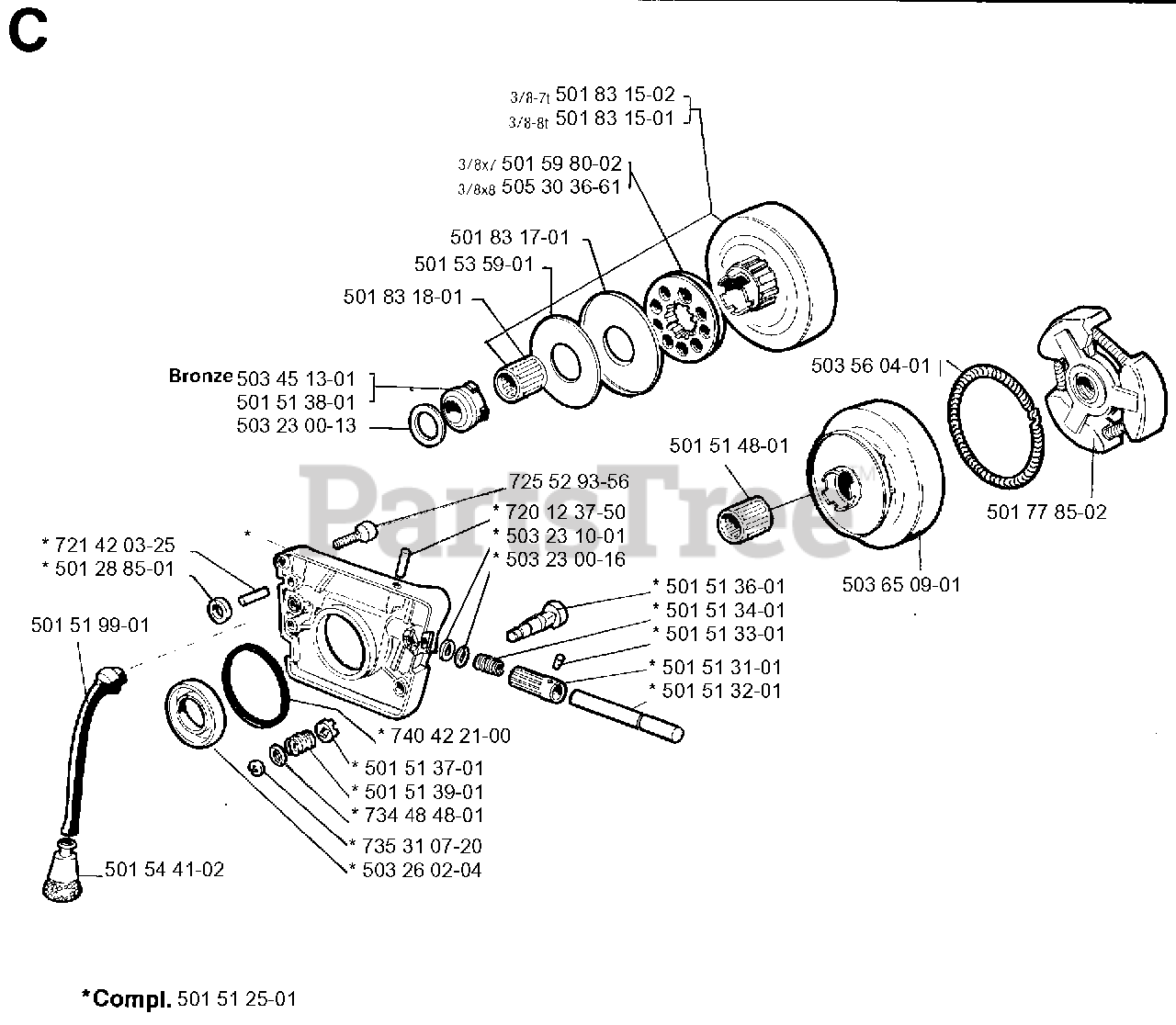 C

3/8-7t 501 83 15-02
3/8-8t 501 83 15-01

3/8x7 501 59 80-02
3/8x8 505 30 36-61

501 83 17-01
501 53 59-01
501 83 18-01

Bronze 503 45 13-01
501 51 38-01
503 23 00-13

503 56 04-01

501 51 48-01

501 77 85-02

503 65 09-01

725 52 93-56
* 720 12 37-50
* 503 23 10-01
* 503 23 00-16

* 721 42 03-25
* 501 28 85-01

*

501 51 99-01

* 501 51 36-01
* 501 51 34-01
* 501 51 33-01
* 501 51 31-01
* 501 51 32-01

* 740 42 21-00
* 501 51 37-01
* 501 51 39-01
* 734 48 48-01
* 735 31 07-20
* 503 26 02-04

501 54 41-02

PartsTree

*Compl. 501 51 25-01