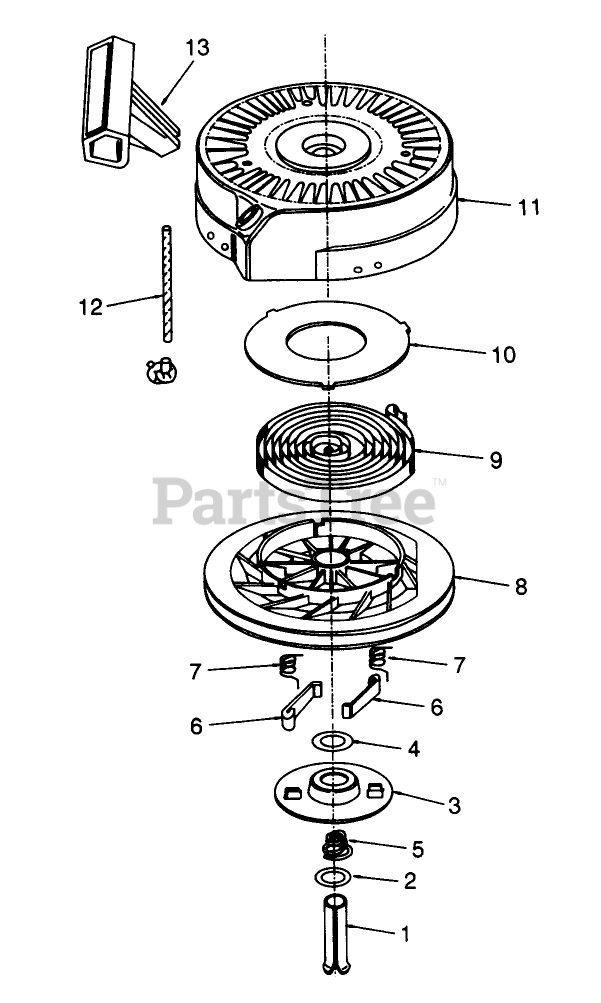 13
11
12
10
9
PartsTree™
8
7
7
6
6
4
3
5
2
1