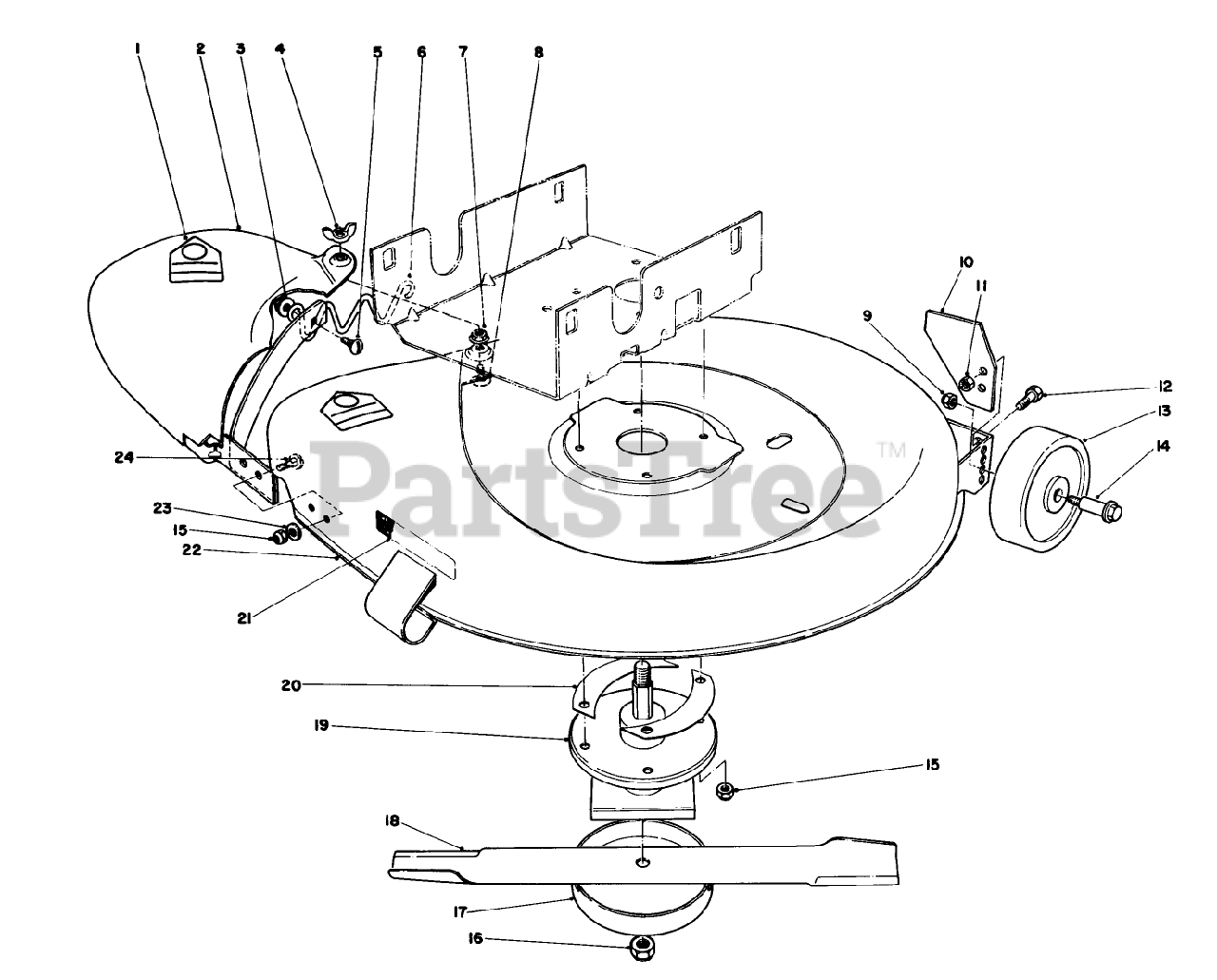 1
2
3
4
5
6
7
8
10
11
9
12
13
14
24
23
15
22
21
PartsTree™
20
19
15
18
17
16