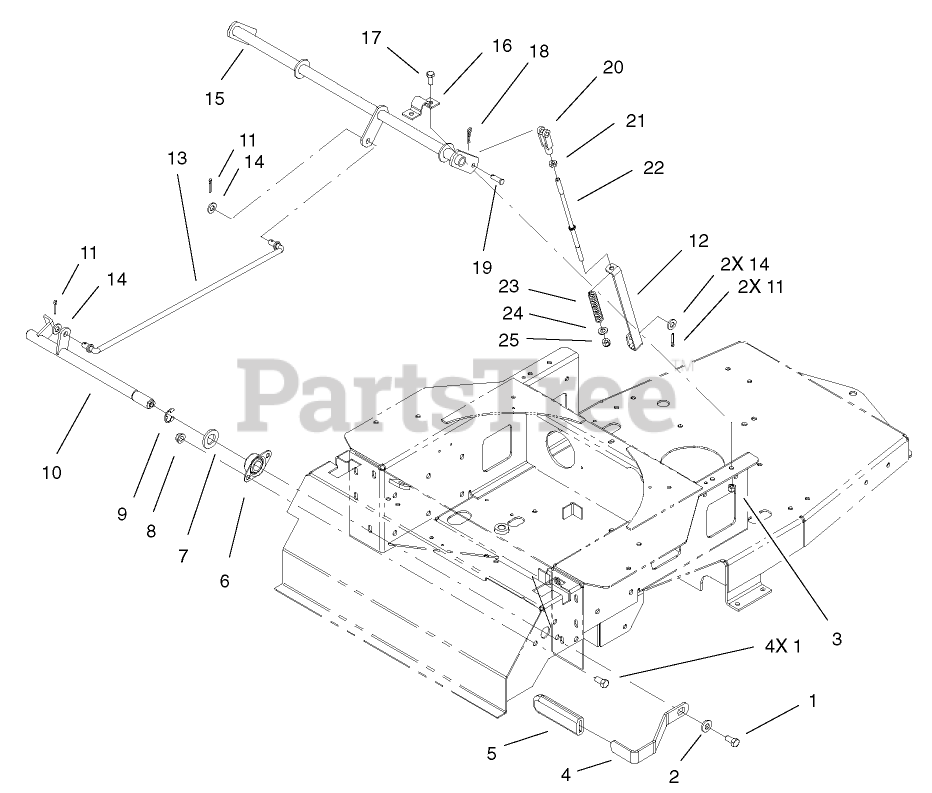 17
16
18
20
21
22
15
11
14
13
19
12
2X 14
2X 11
23
24
25
11
14
PartsTree™
10
9
8
7
6
3
4X 1
1
5
4
2