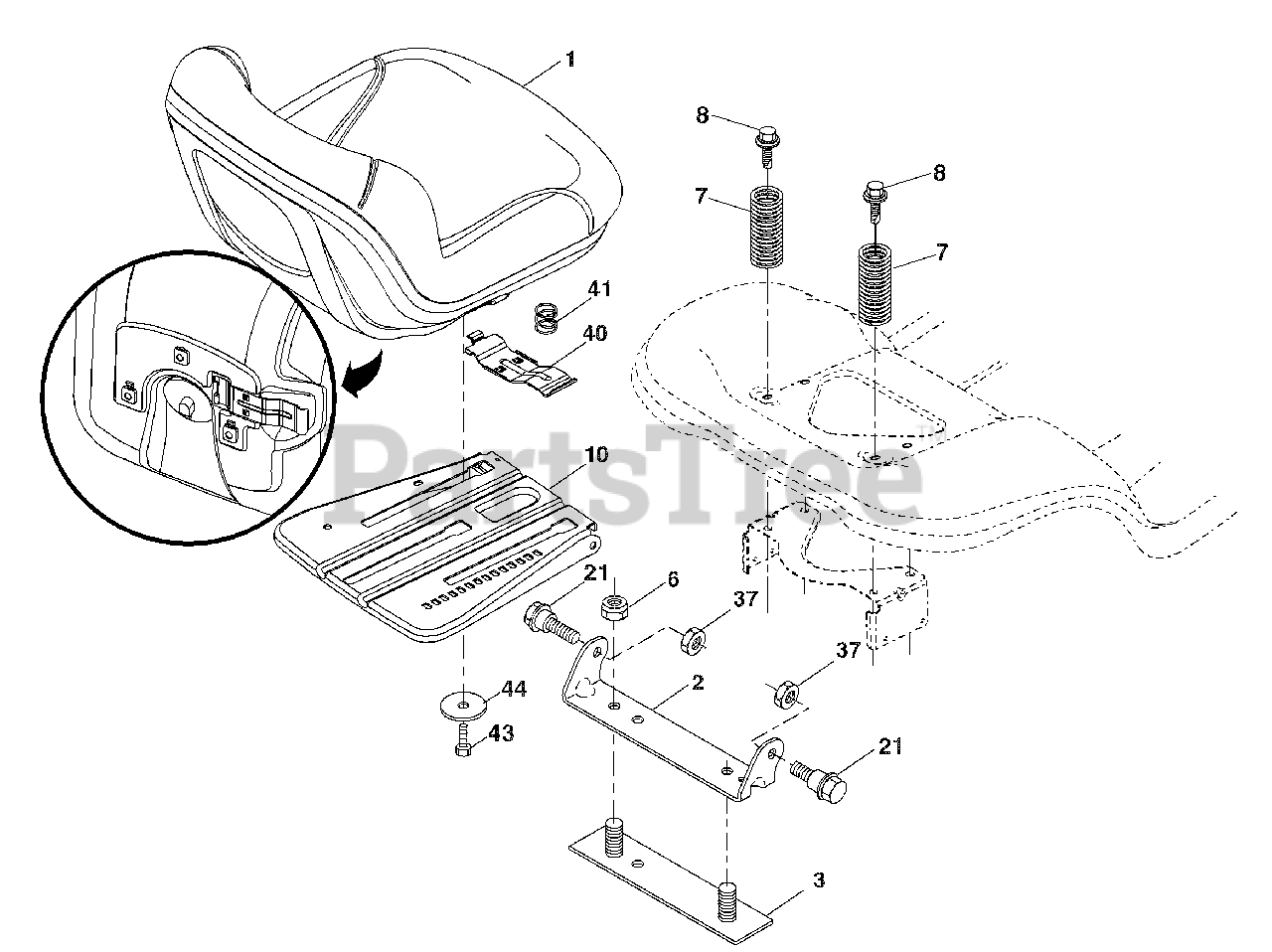 1
8
8
7
7
41
40
PartsTree
10
21
6
37
37
2
44
43
21
3