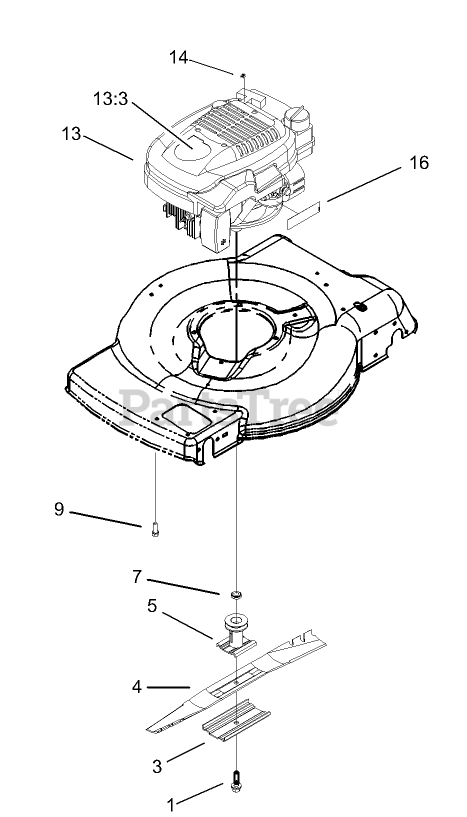 14
13:3
13
16
PartsTree
9
7
5
4
3
1