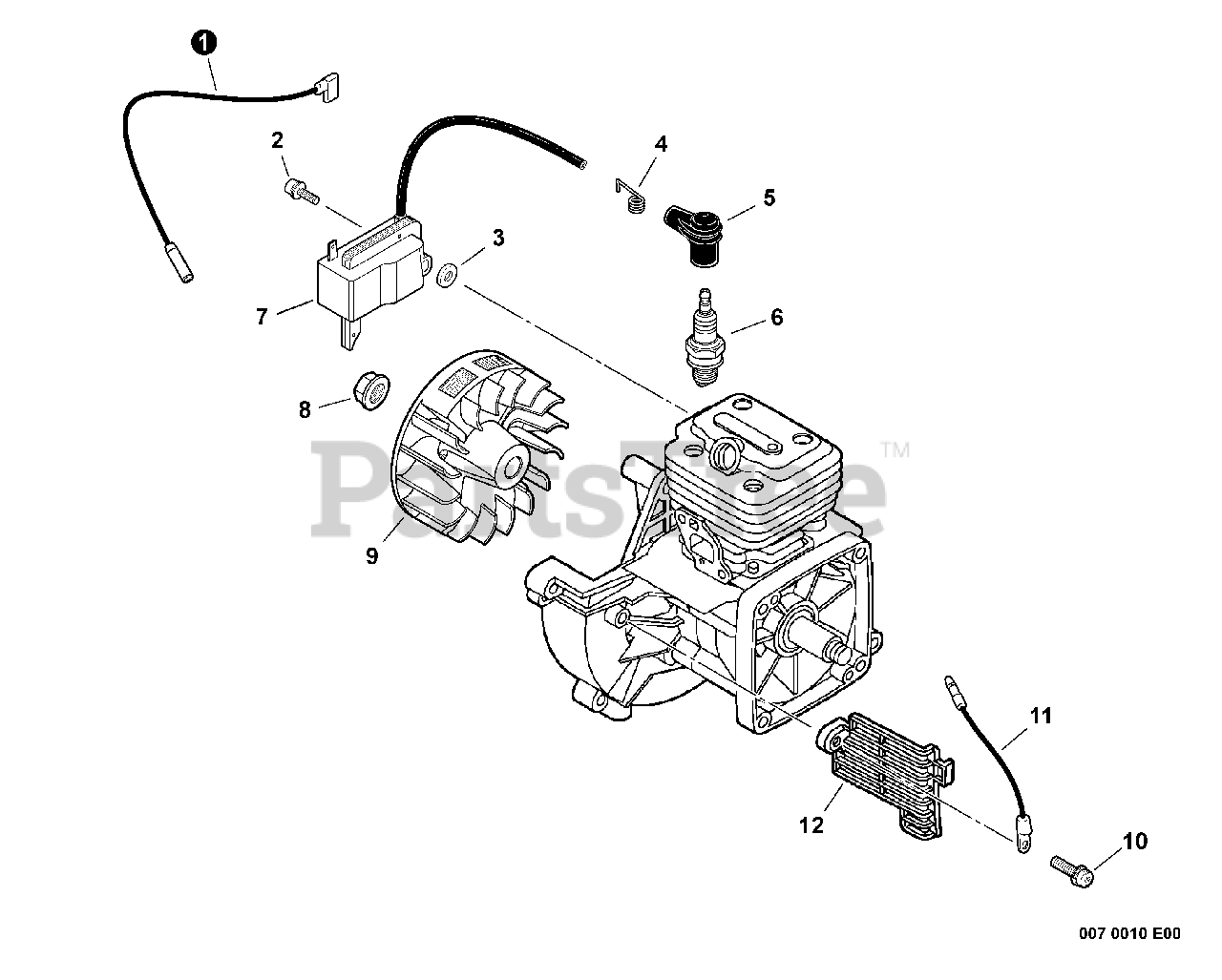 1
2
4
5
3
7
6
8
PartsTree™
9
11
12
10
007 0010 E00