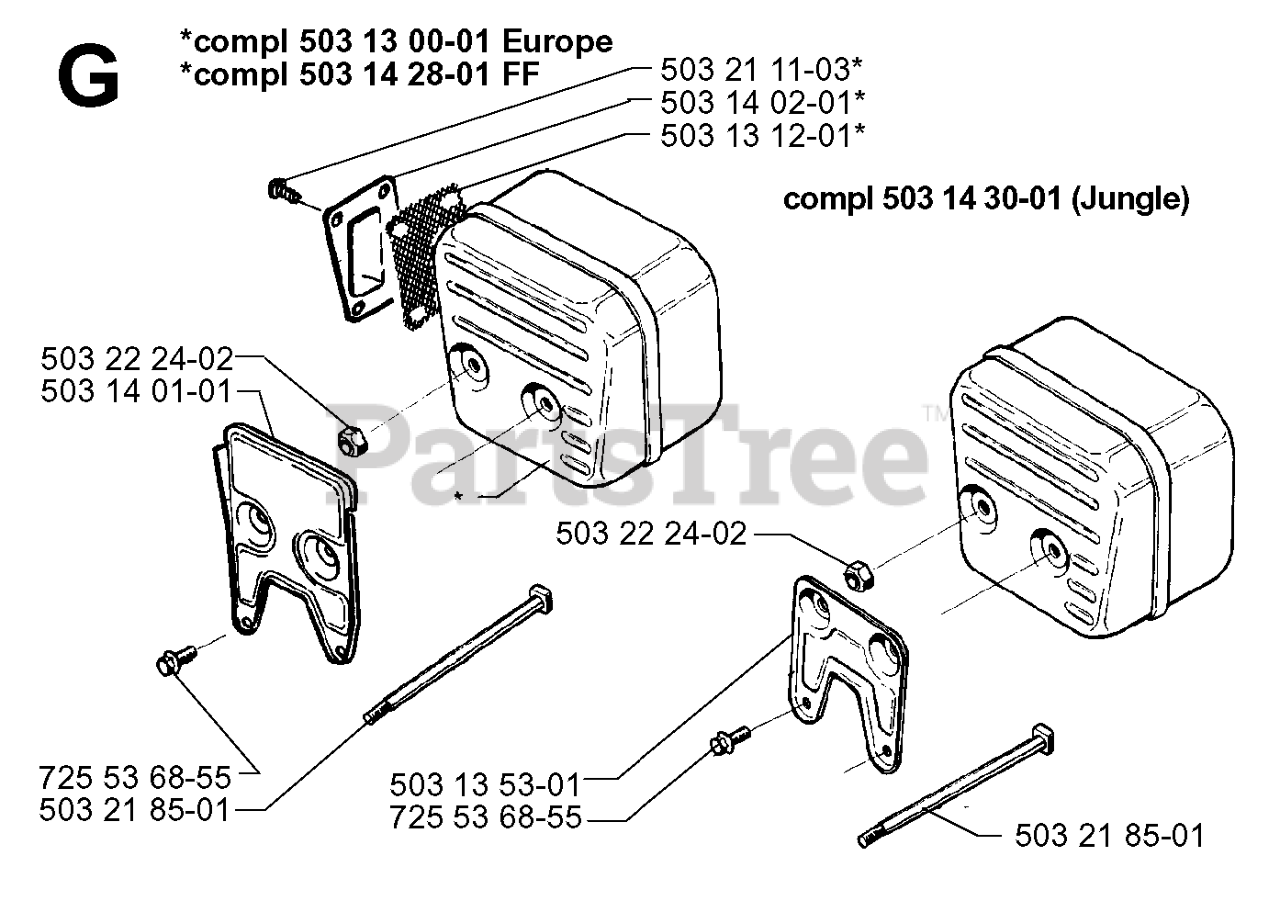 G
*compl 503 13 00-01 Europe
*compl 503 14 28-01 FF

503 21 11-03*
503 14 02-01*
503 13 12-01*

compl 503 14 30-01 (Jungle)

503 22 24-02
503 14 01-01

PartsTree™

*

503 22 24-02

725 53 68-55
503 21 85-01

503 13 53-01
725 53 68-55

503 21 85-01