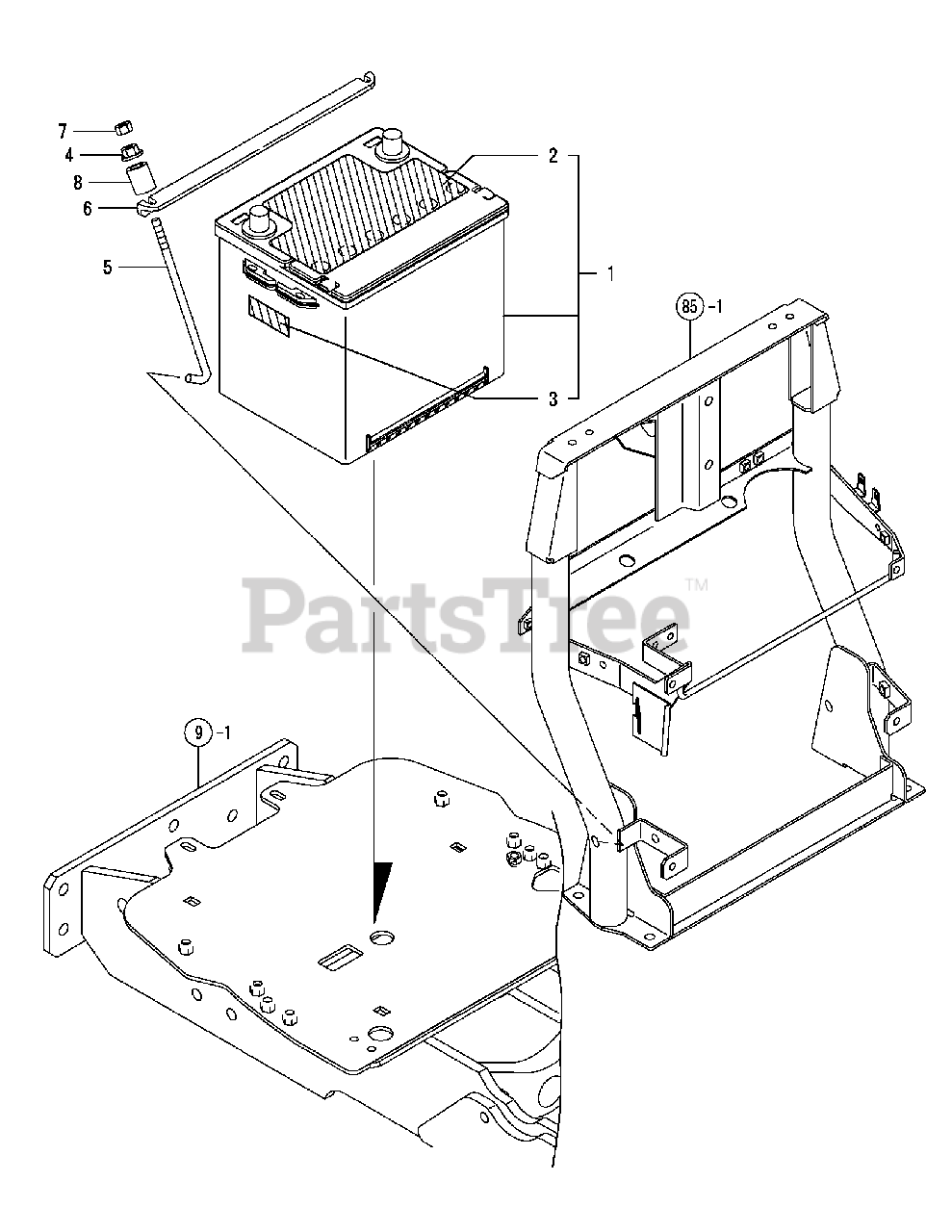 7
4
8
6
5
2
1
3
85 -1
PartsTree™
9 -1