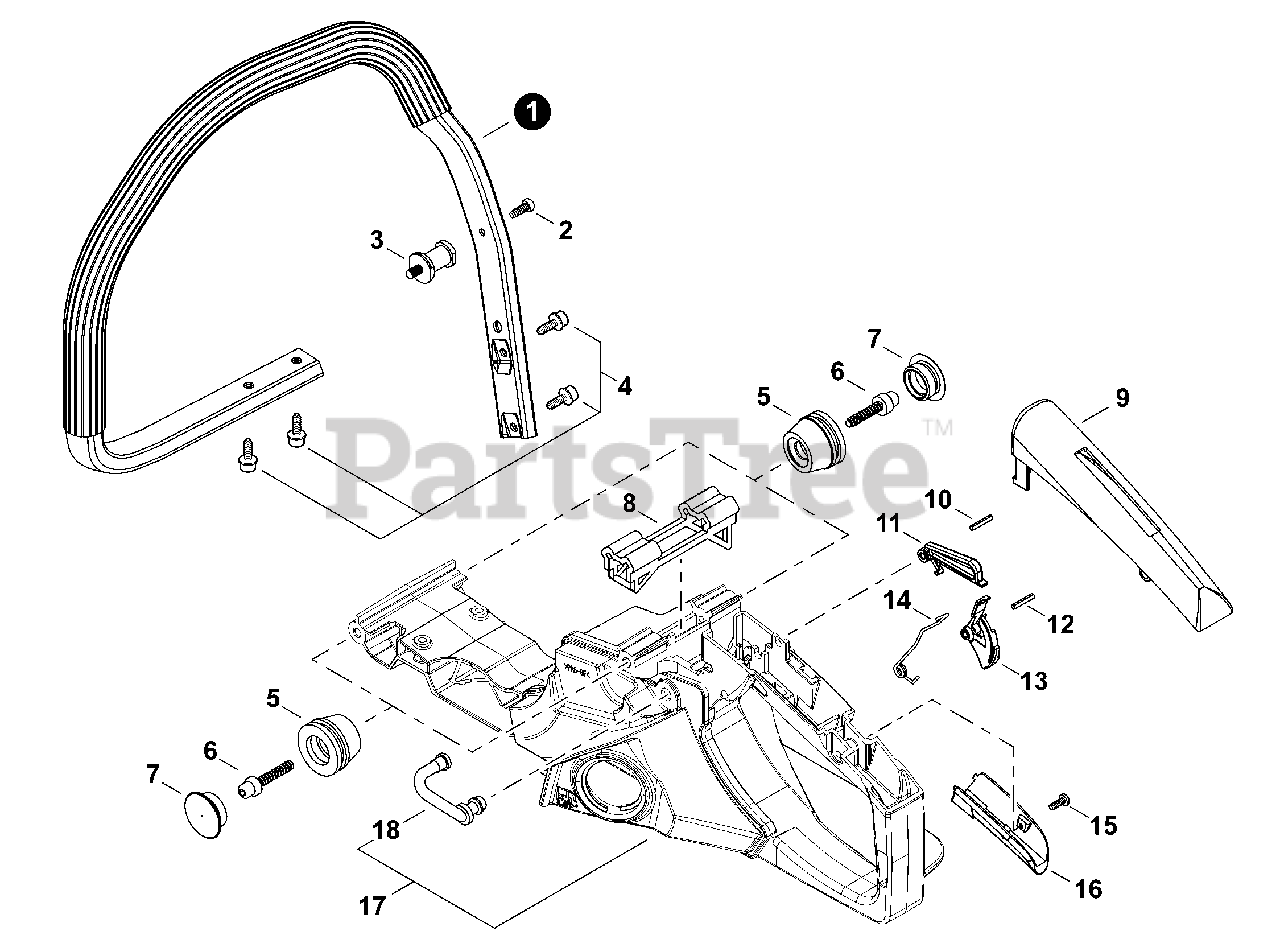 1
2
3
4
7
6
5
9
PartsTree™
8
10
11
14
12
13
5
6
7
18
17
15
16