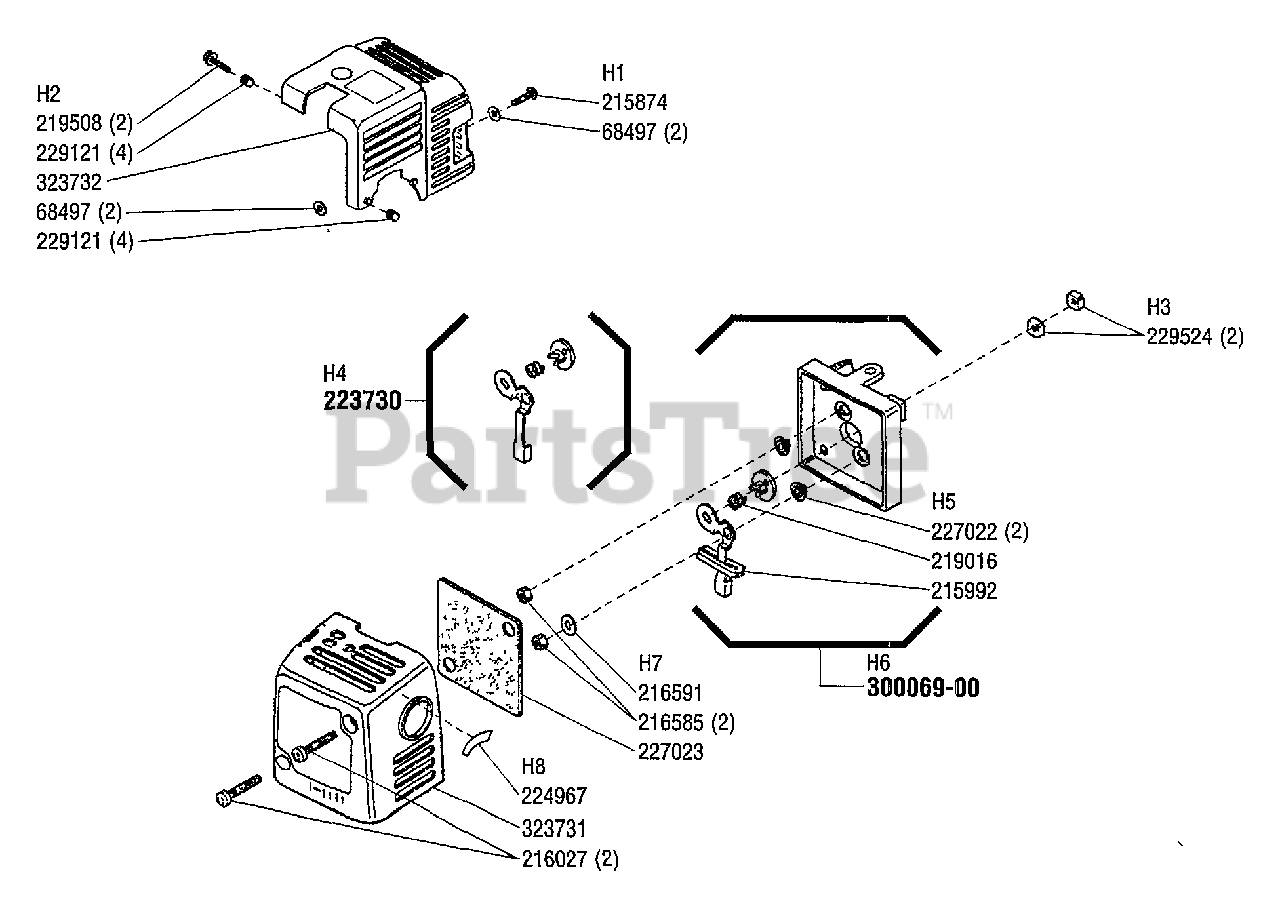 H2
219508 (2)
229121 (4)
323732
68497 (2)
229121 (4)

H1
215874
68497 (2)

H3
229524 (2)

H4
223730

PartsTree™

H5
227022 (2)
219016
215992

H6
300069-00

H7
216591
216585 (2)
227023

H8
224967
323731
216027 (2)