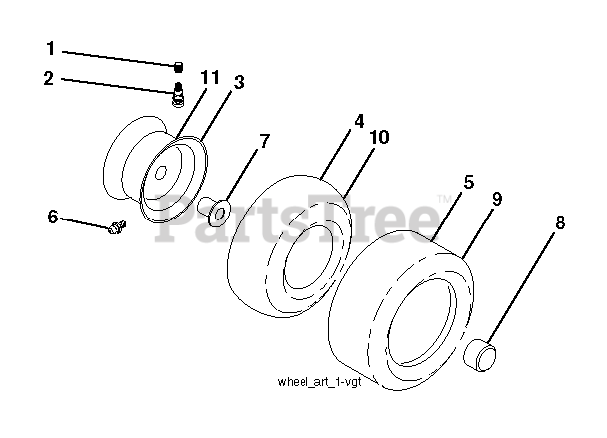 1
2
11
3
7
4
10
5
9
8
6
PartsTree™
wheel_art_1-vgt