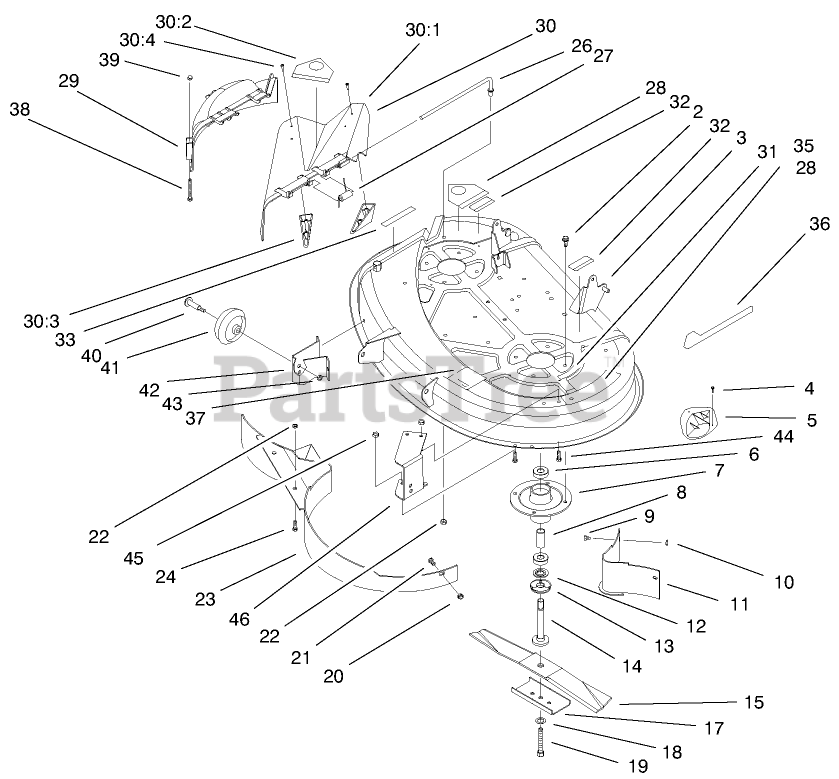 30:2
30:4
39
29
38
30:1
30
26
27
28
32
2
32
3
31
35
28
36
30:3
33
40
41
42
43
37
PartsTree™
4
5
44
6
7
8
9
10
11
12
13
14
15
17
18
19
22
45
24
23
46
22
21
20