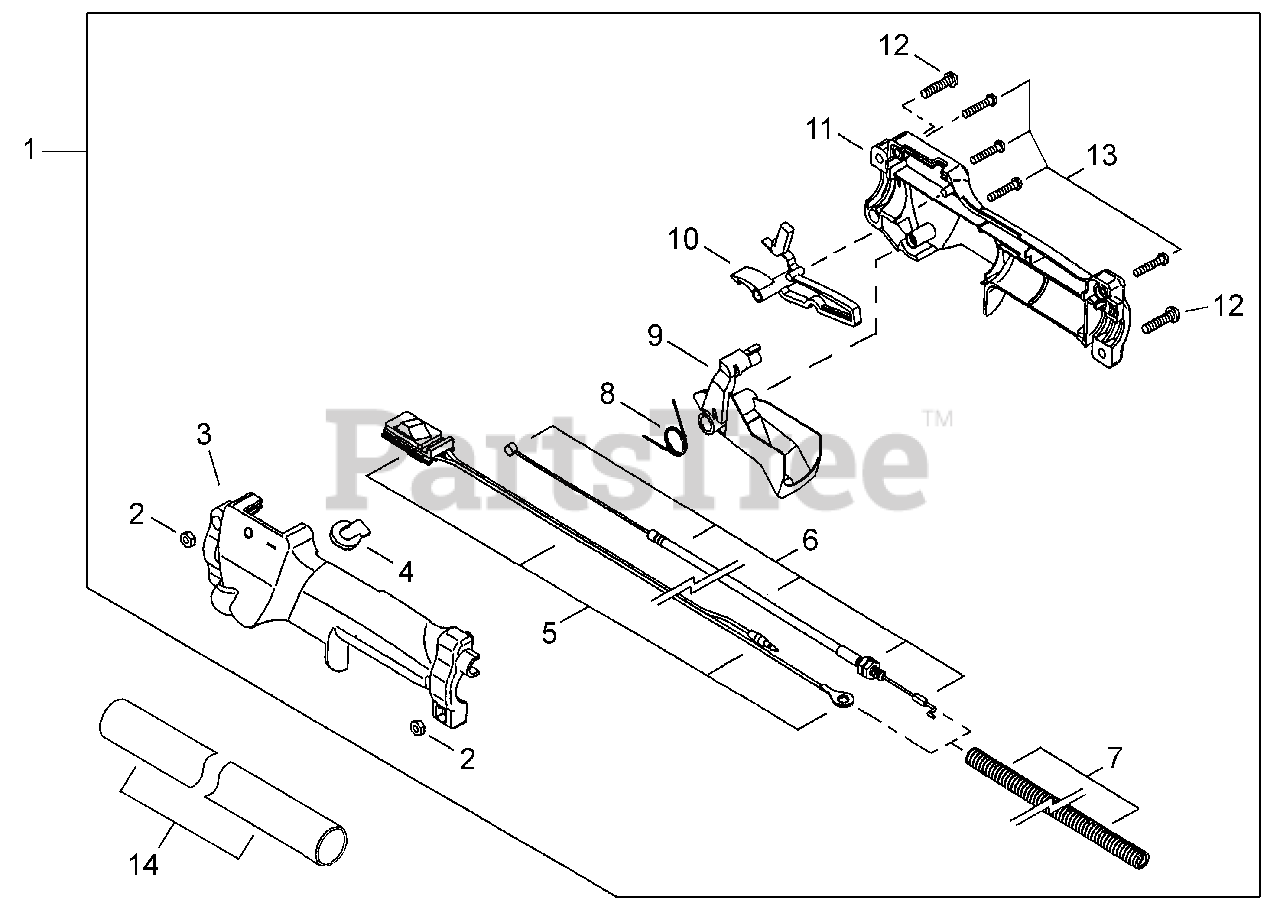 1
12
11
13
10
12
9
8
PartsTree™
3
2
4
6
5
2
7
14