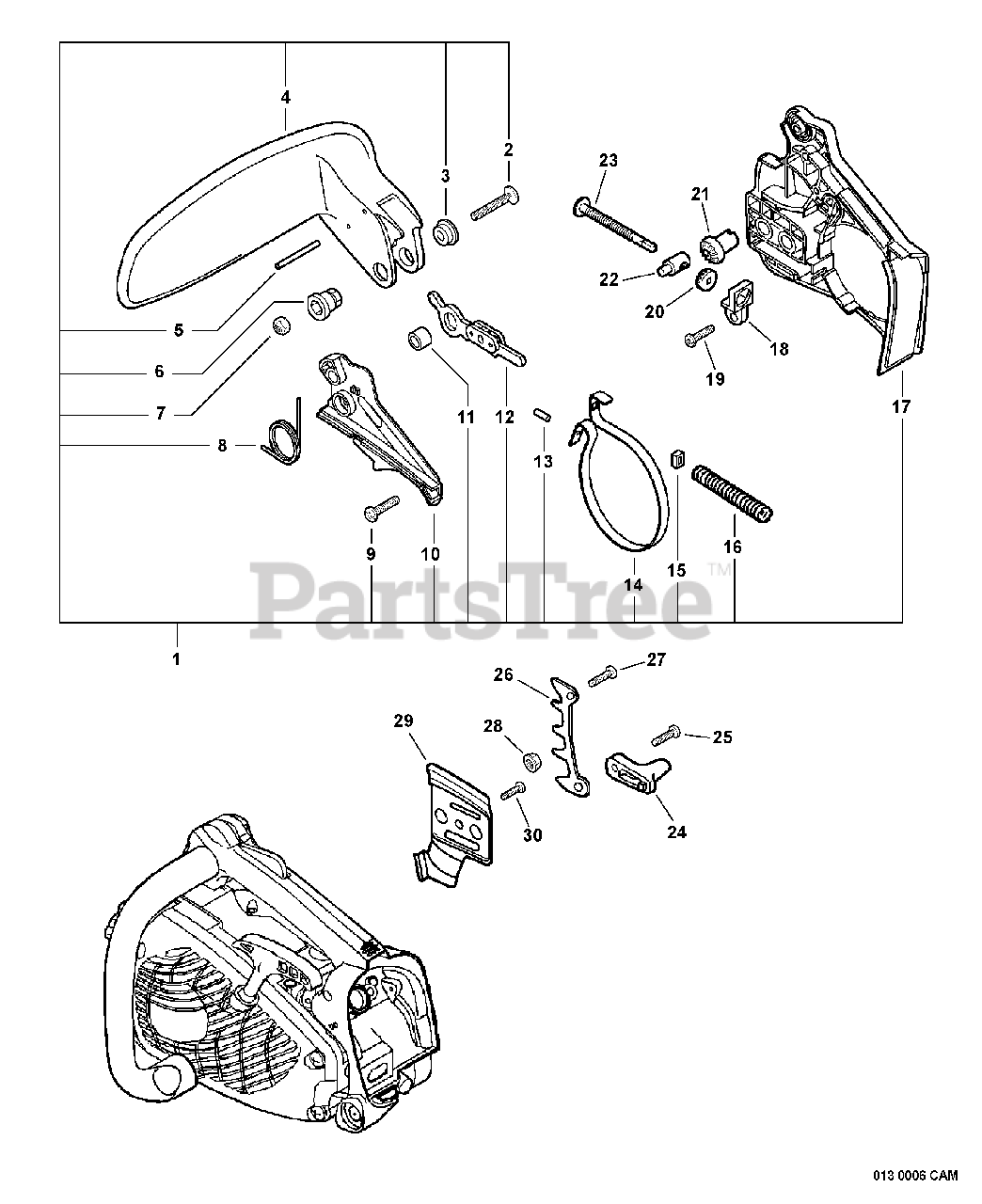 4
3
2
23
21
22
20
18
19
17
5
6
7
8
11
12
13
9
10
14
15
16
PartsTree™
1
26
27
29
28
25
30
24
013 0006 CAM