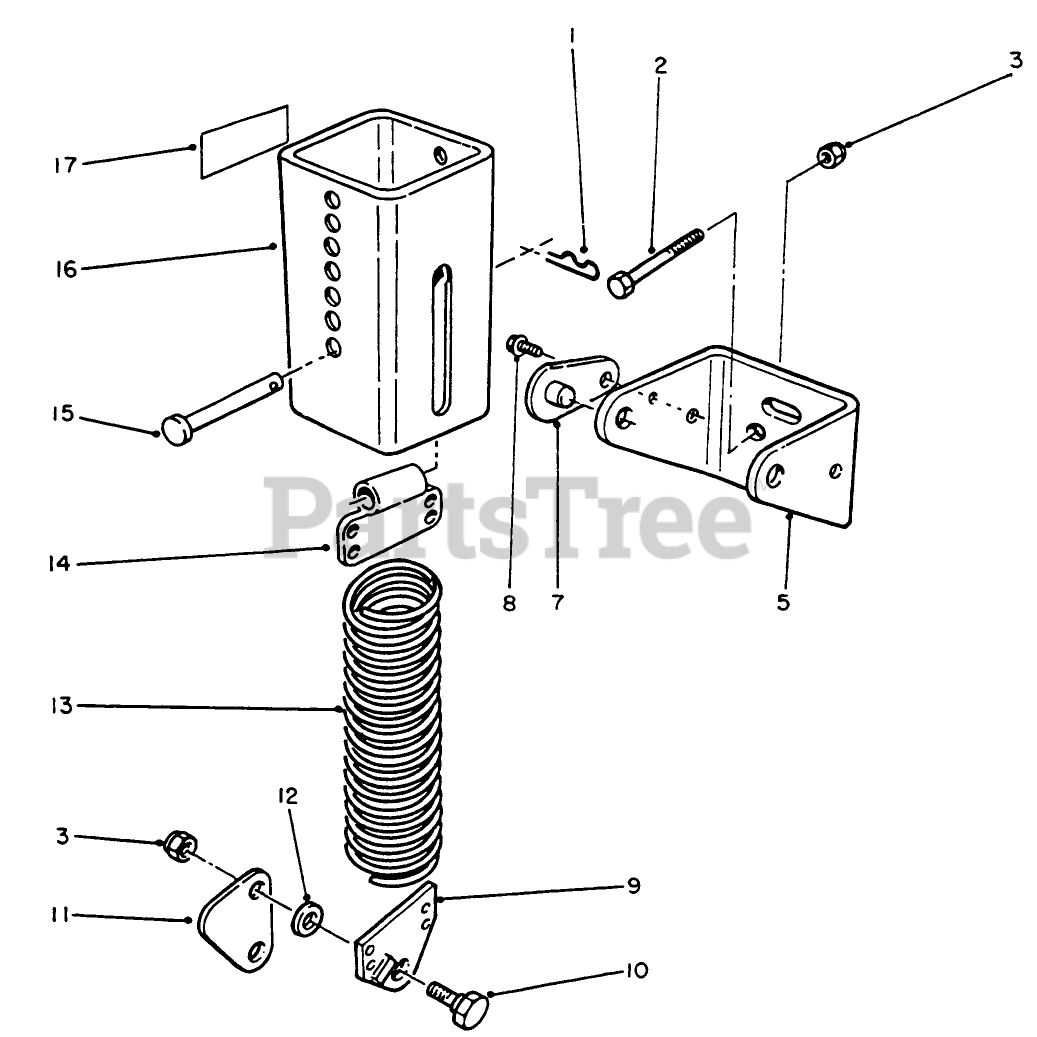 1
2
3
17
16
15
PartsTree
14
8
7
5
13
12
3
9
11
10