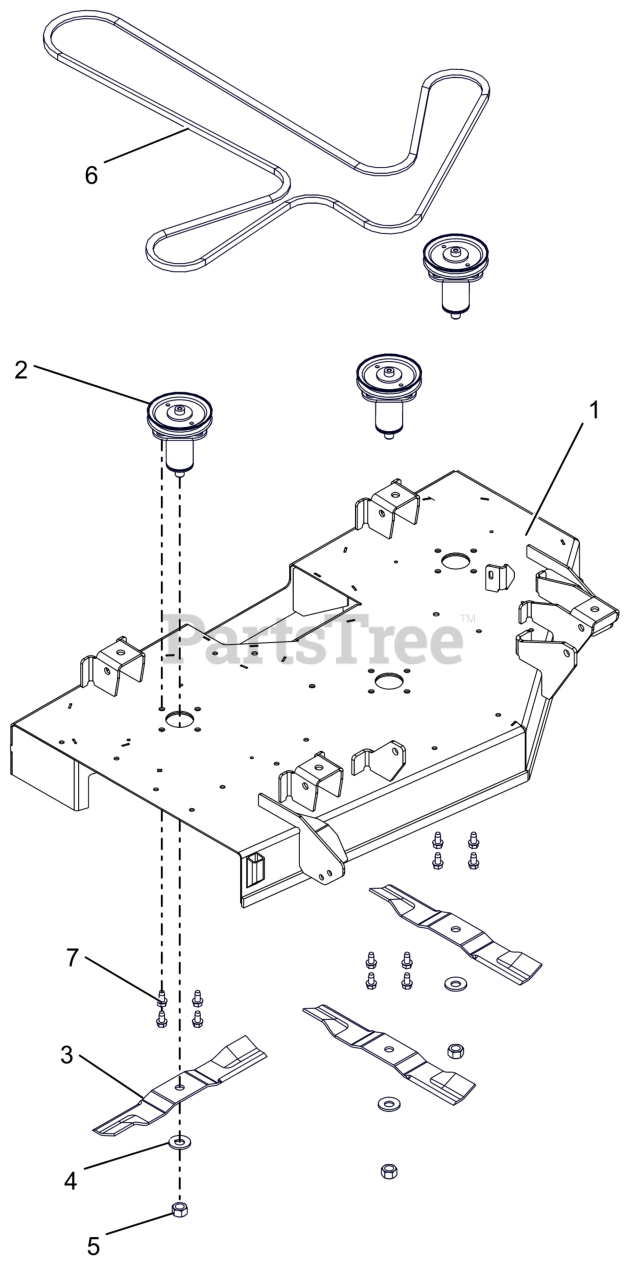 6
2
1
PartsTree™
7
3
4
5