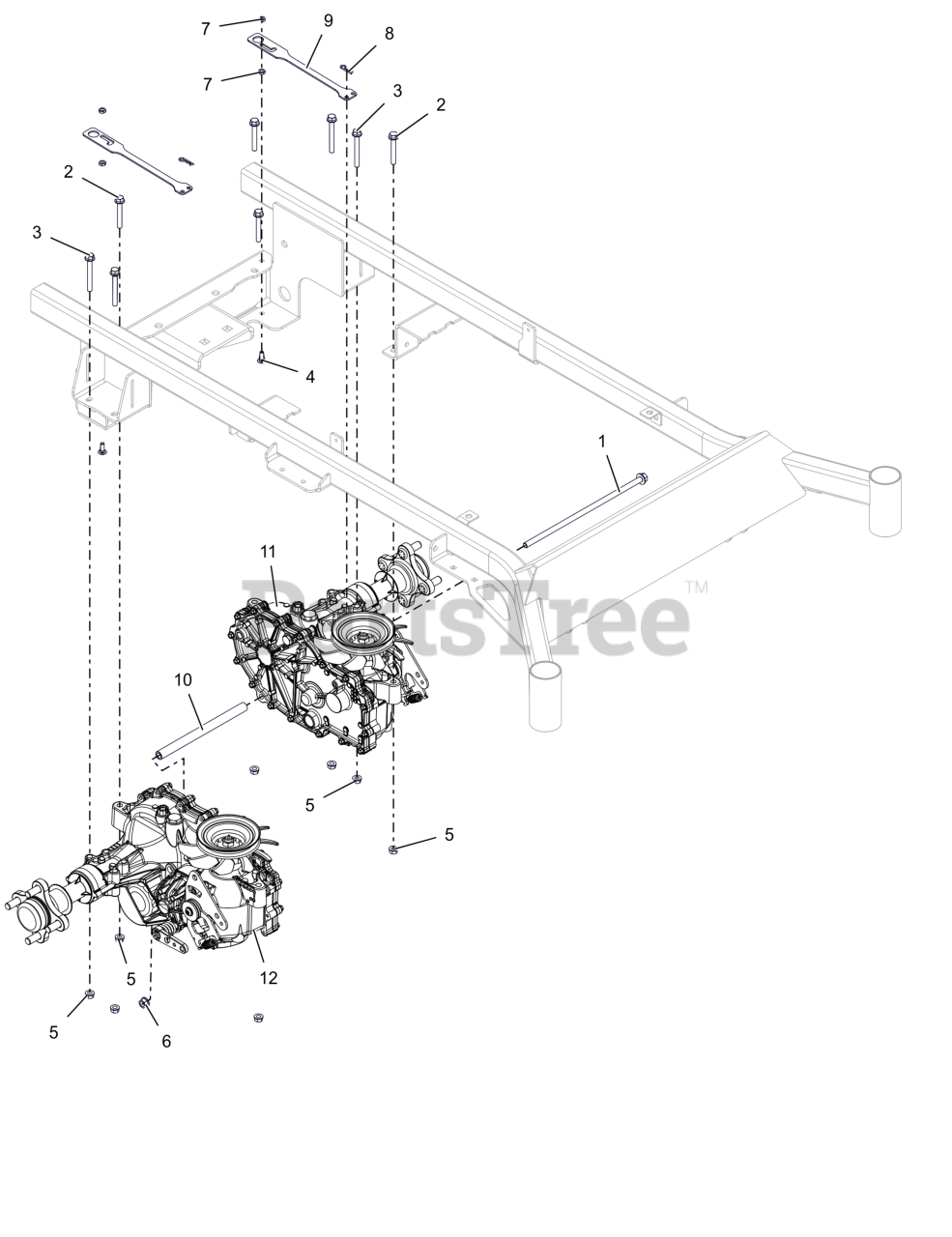 7
9
8
7
3
2
2
3
4
1
11
PartsTree™
10
5
5
5
12
5
6