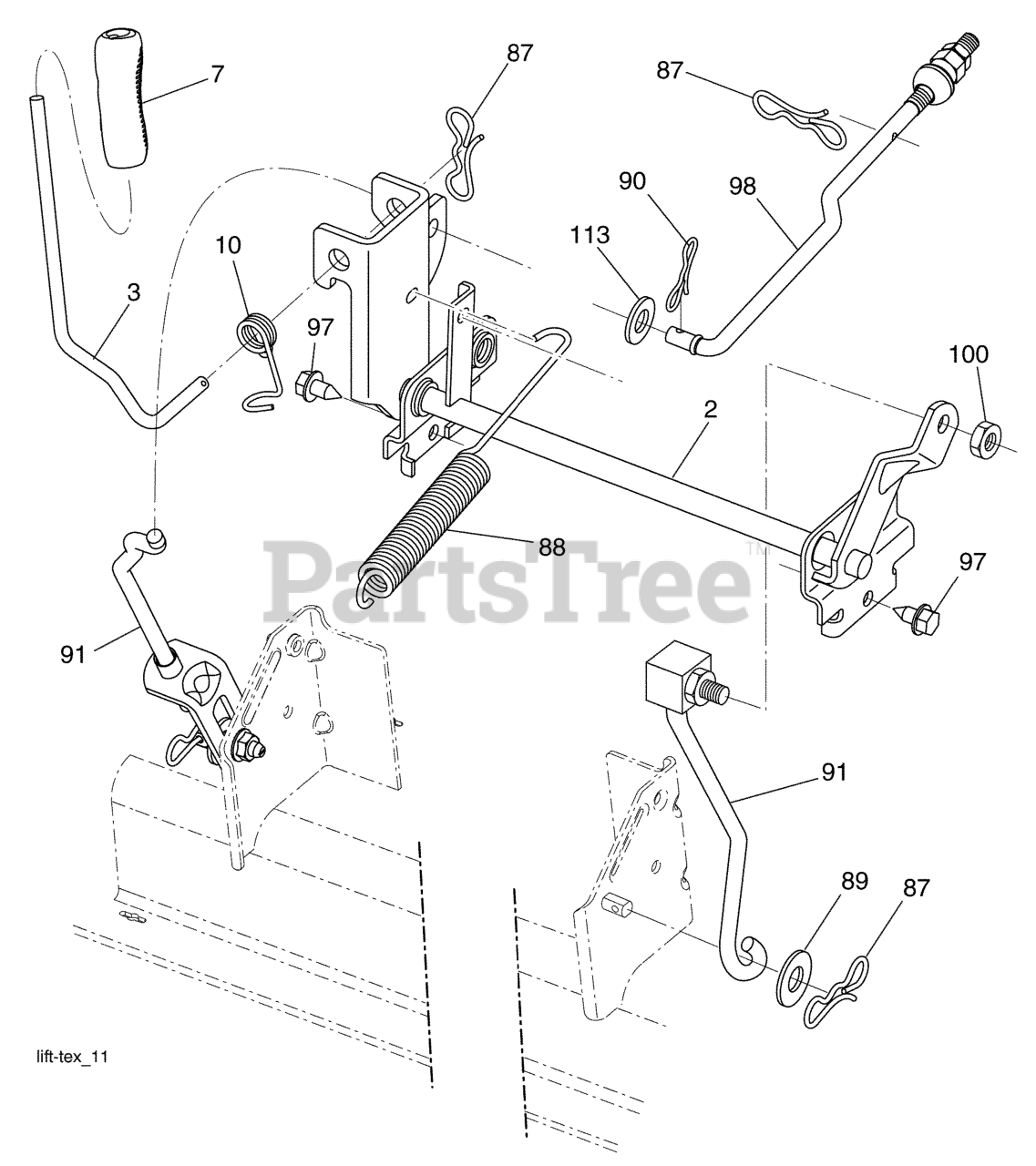 7
87
87
90
98
113
10
3
97
100
2
88
PartsTree™
97
91
91
89
87
lift-tex_11