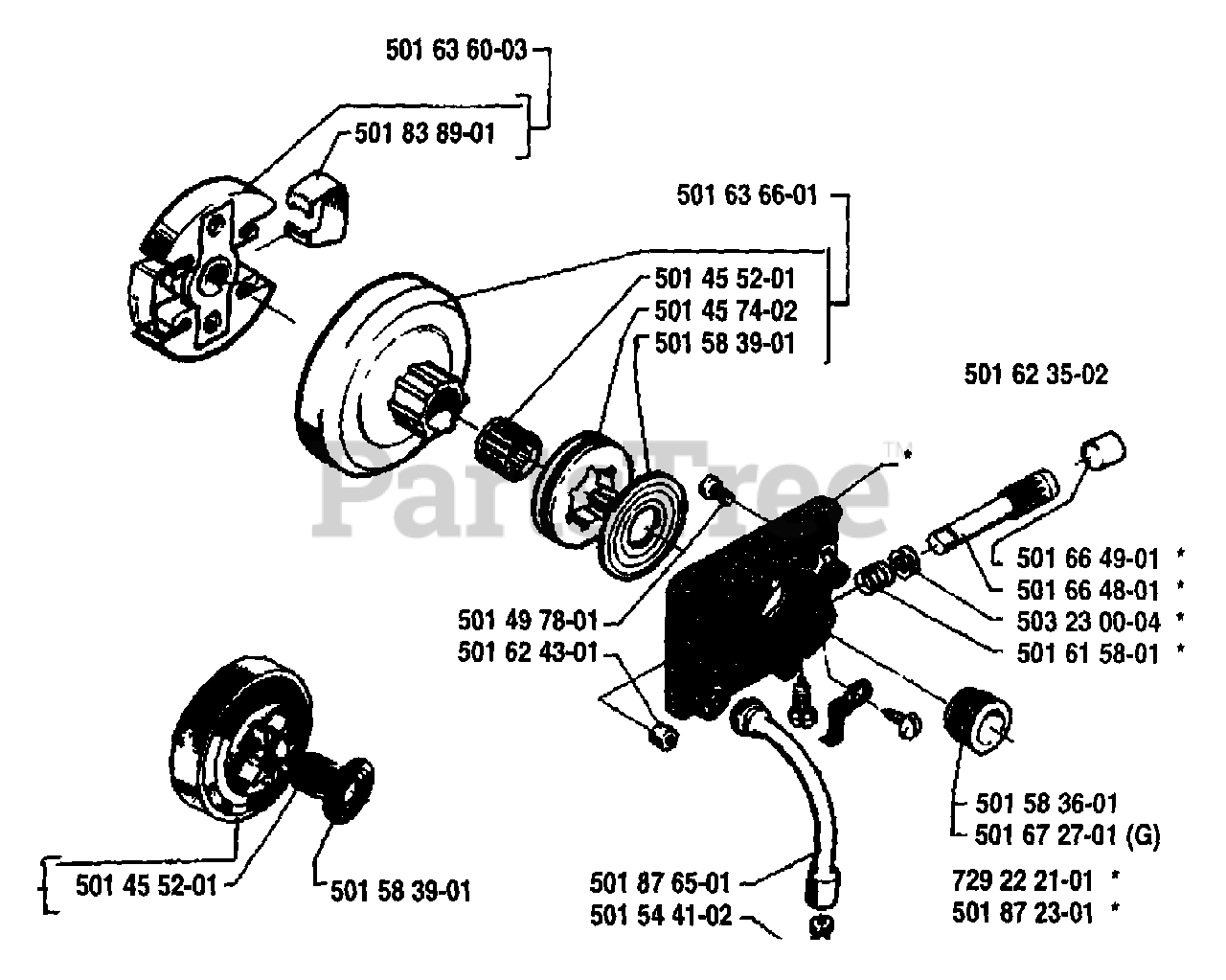 501 63 60-03

501 83 89-01

501 63 66-01

501 45 52-01
501 45 74-02
501 58 39-01

501 62 35-02

PartsTree™

*

501 66 49-01 *
501 66 48-01 *
503 23 00-04 *
501 61 58-01 *

501 49 78-01
501 62 43-01

501 58 36-01
501 67 27-01 (G)

729 22 21-01 *
501 87 23-01 *

501 45 52-01
501 58 39-01

501 87 65-01
501 54 41-02