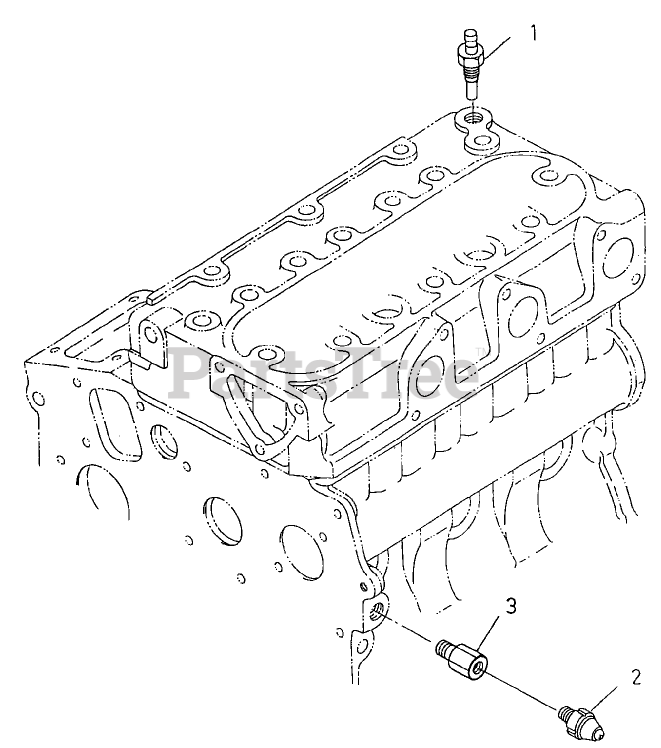 1

PartsTree™

3

2