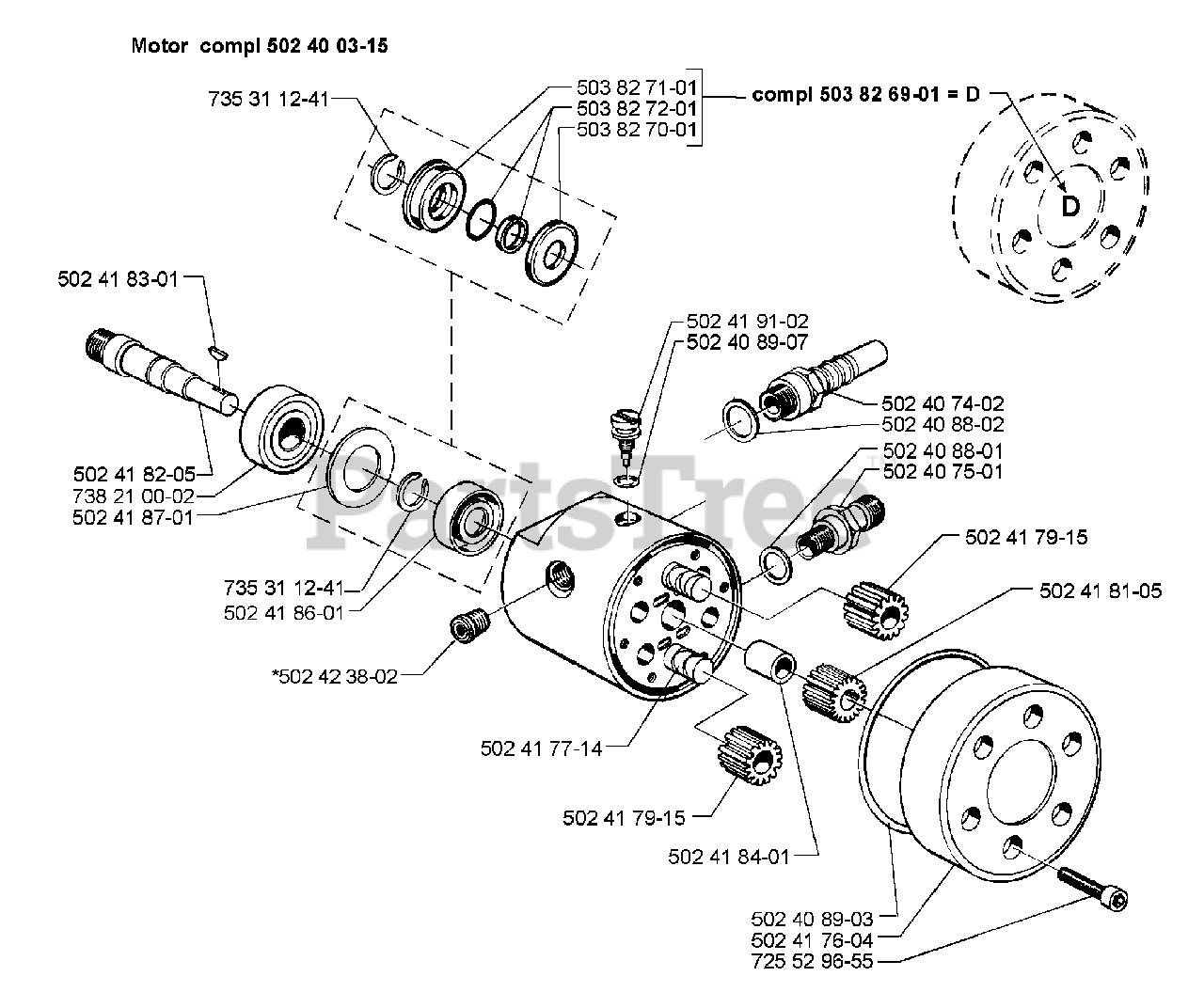 Motor compl 502 40 03-15

735 31 12-41
503 82 71-01
503 82 72-01
503 82 70-01
compl 503 82 69-01 = D

D

502 41 83-01

502 41 91-02
502 40 89-07

502 40 74-02
502 40 88-02
502 40 88-01
502 40 75-01

502 41 82-05
738 21 00-02
502 41 87-01

PartsTree

502 41 79-15
502 41 81-05

735 31 12-41
502 41 86-01

*502 42 38-02

502 41 77-14

502 41 79-15

502 41 84-01

502 40 89-03
502 41 76-04
725 52 96-55