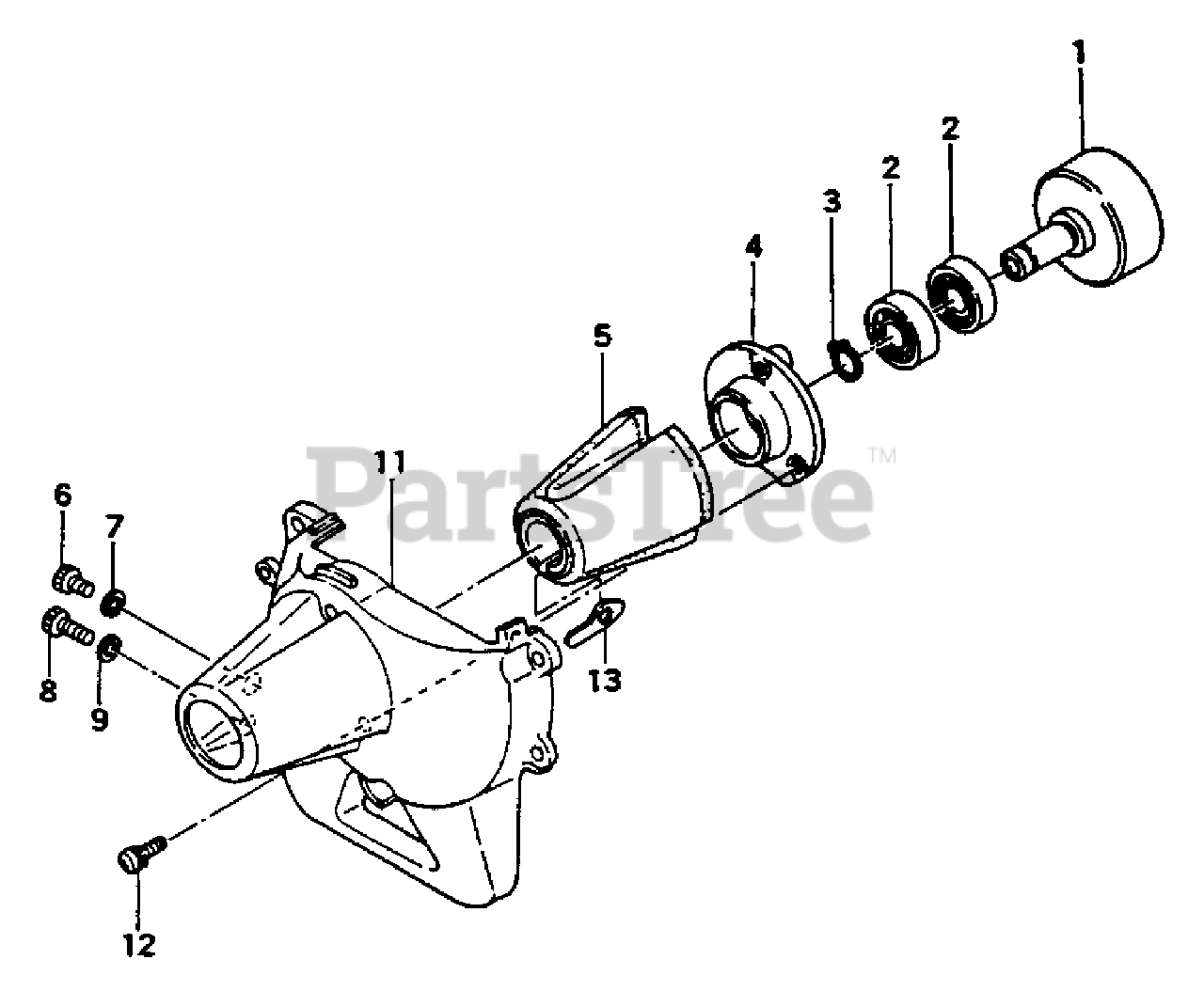 1
2
2
3
4
5
11
PartsTree™
6
7
8
9
13
12