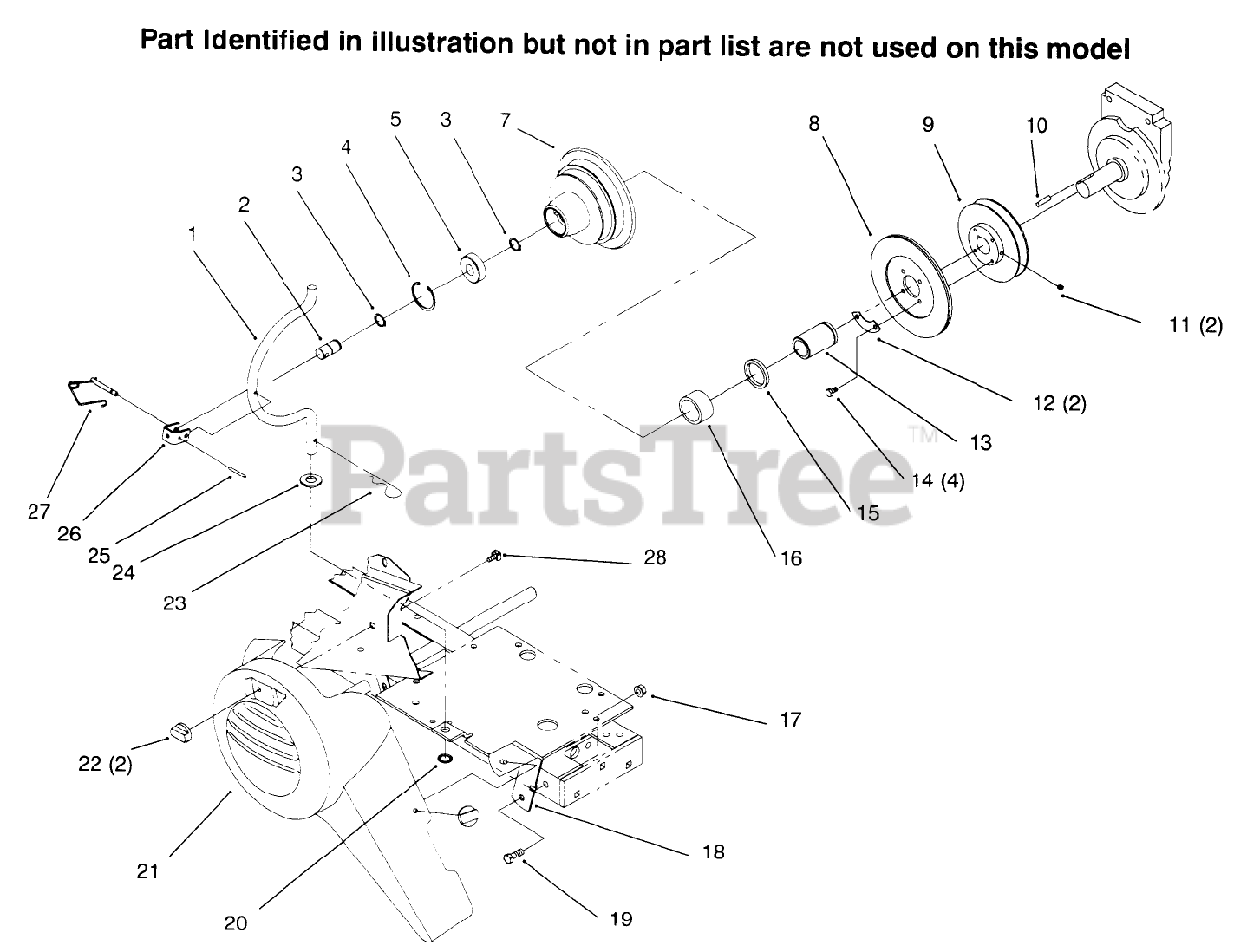 Part Identified in illustration but not in part list are not used on this model

1
2
3
4
5
3
7
8
9
10
11 (2)
12 (2)
13
14 (4)
15
16
27
26
25
24
23
28
17
22 (2)
21
20
18
19

PartsTree™