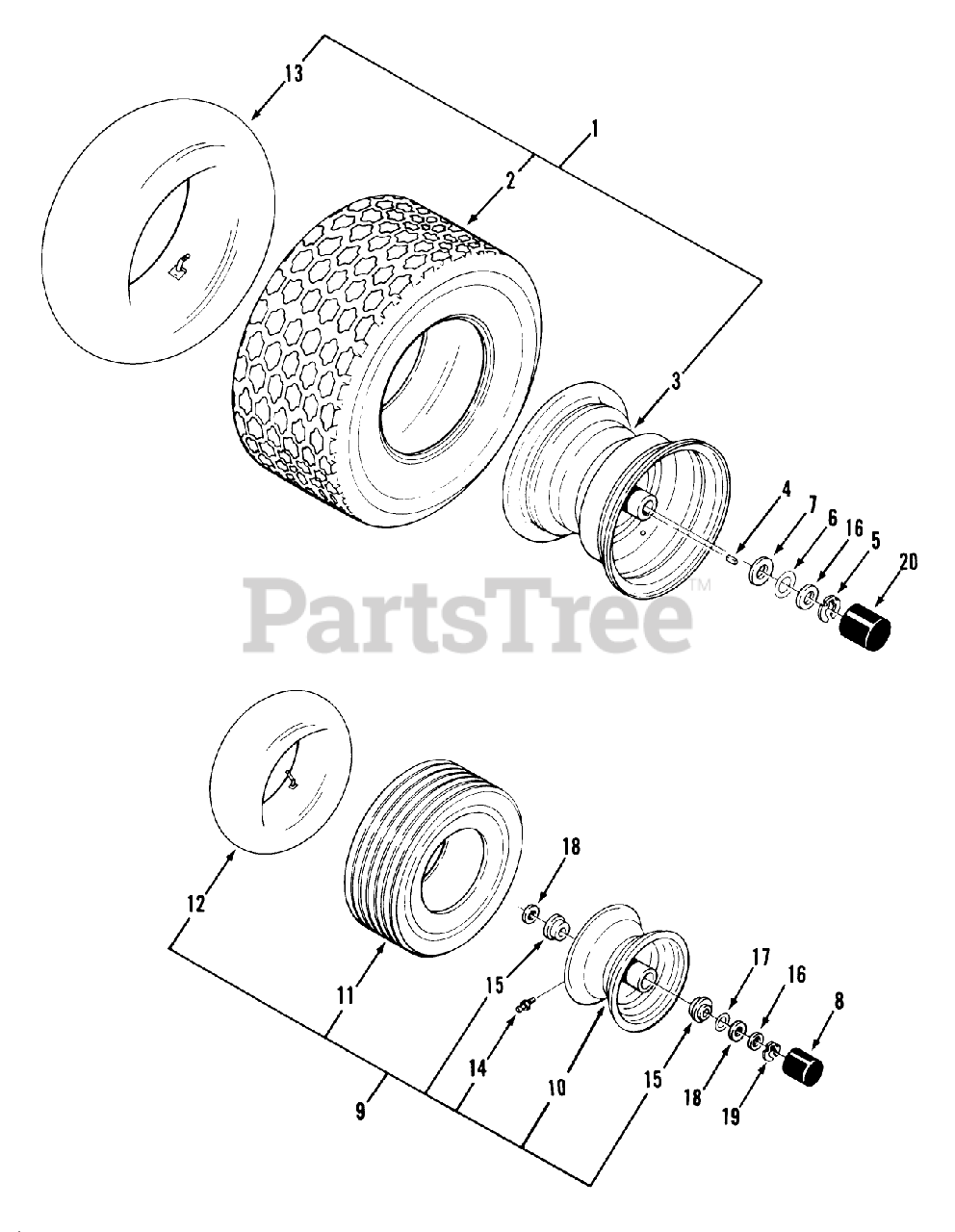 13
1
2
3
4
7
6
16
5
20
PartsTree™
18
12
11
15
14
10
9
15
17
16
8
18
19