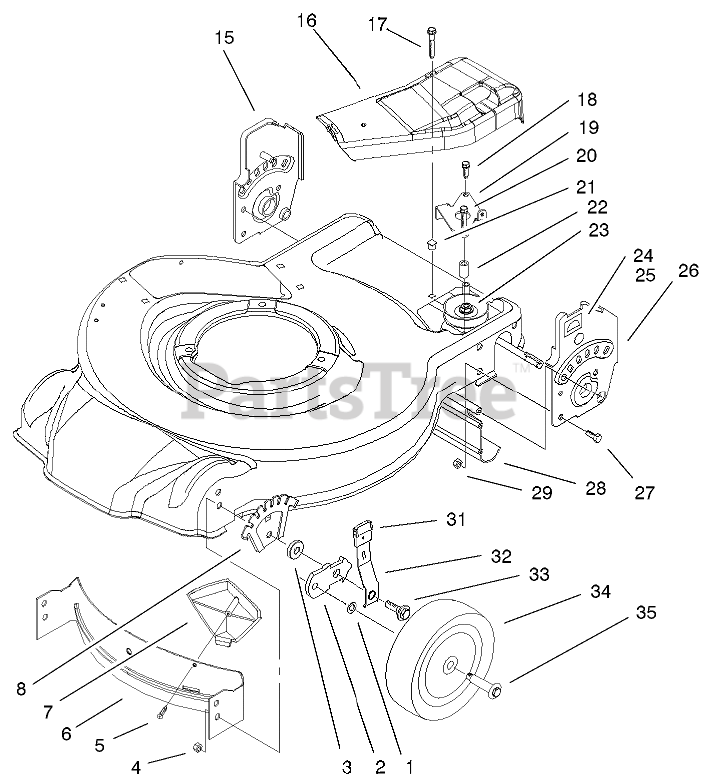 15
16
17
18
19
20
21
22
23
24
25
26
PartsTree™
27
28
29
31
32
33
34
35
8
7
6
5
4
3
2
1