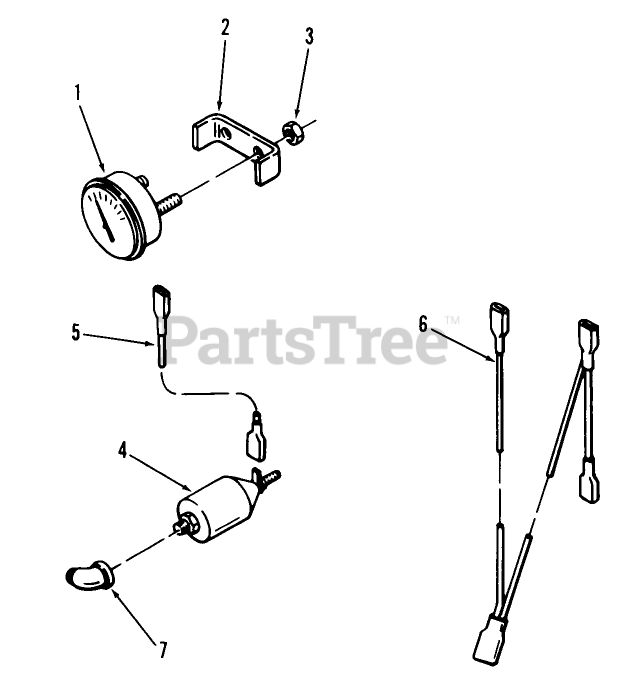 2
3
1
5
PartsTree™
6
4
7