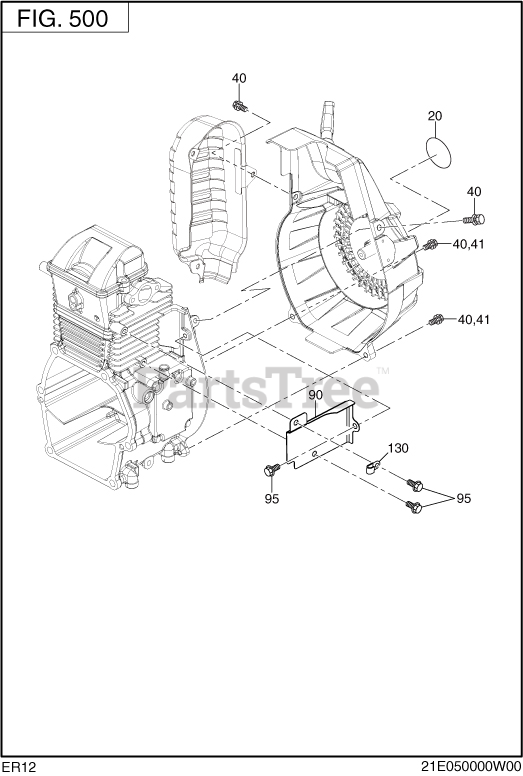 FIG. 500

40

20

40

40,41

40,41

PartsTree™

90

130

95

95

ER12

21E050000W00