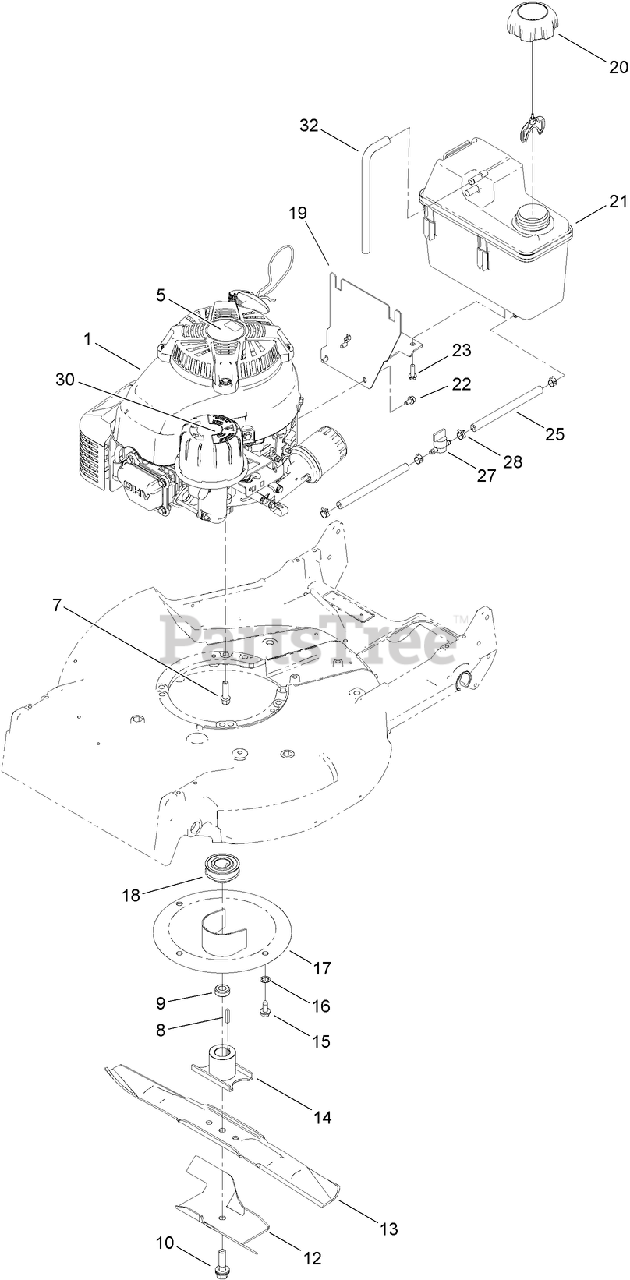 20
32
21
19
5
1
23
30
22
25
28
27
7
PartsTree™
18
17
9
16
8
15
14
13
10
12