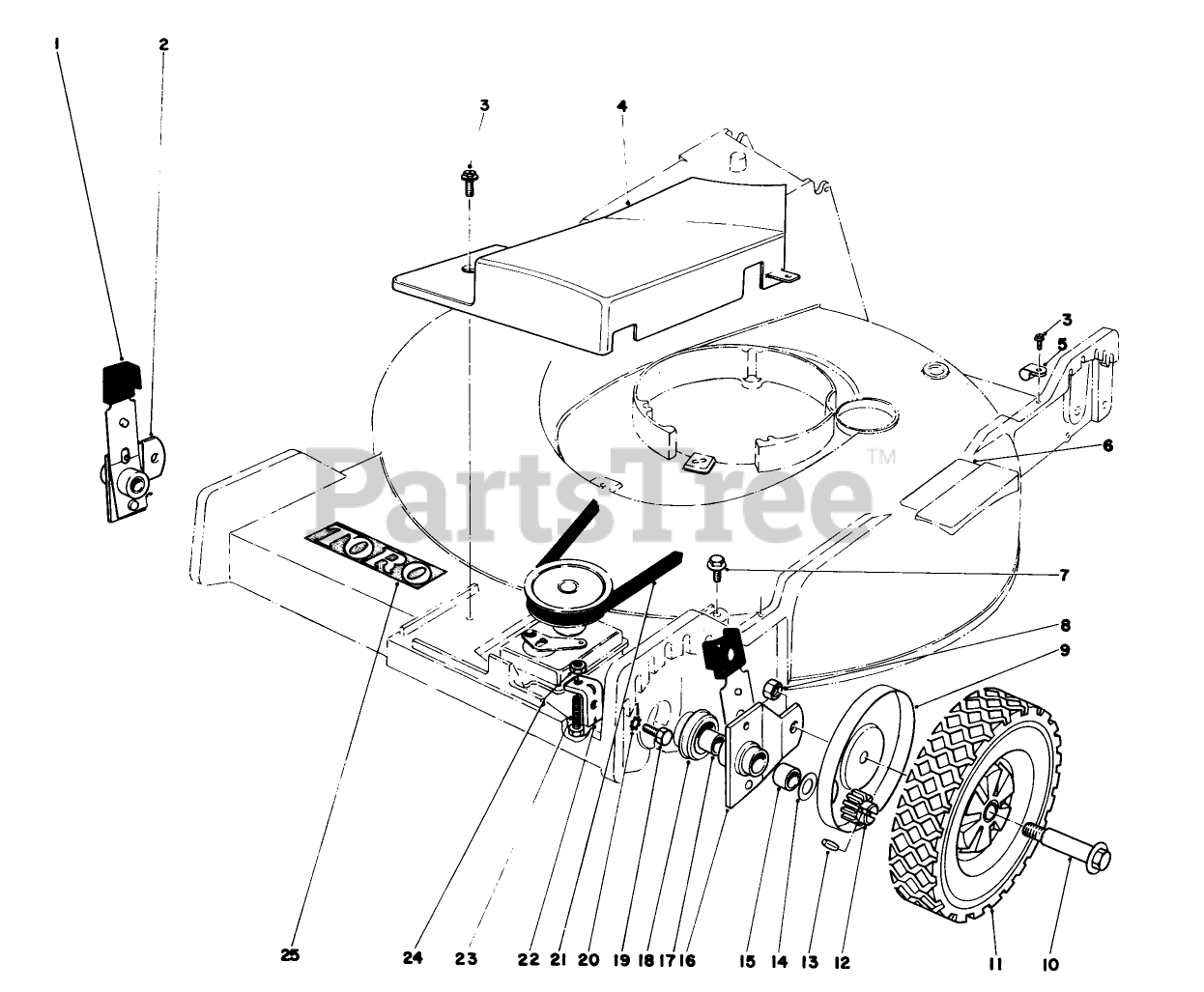 1
2
3
4
3
5
6
PartsTree™
TORO
7
8
9
25
24
23
22
21
20
19
18
17
16
15
14
13
12
11
10