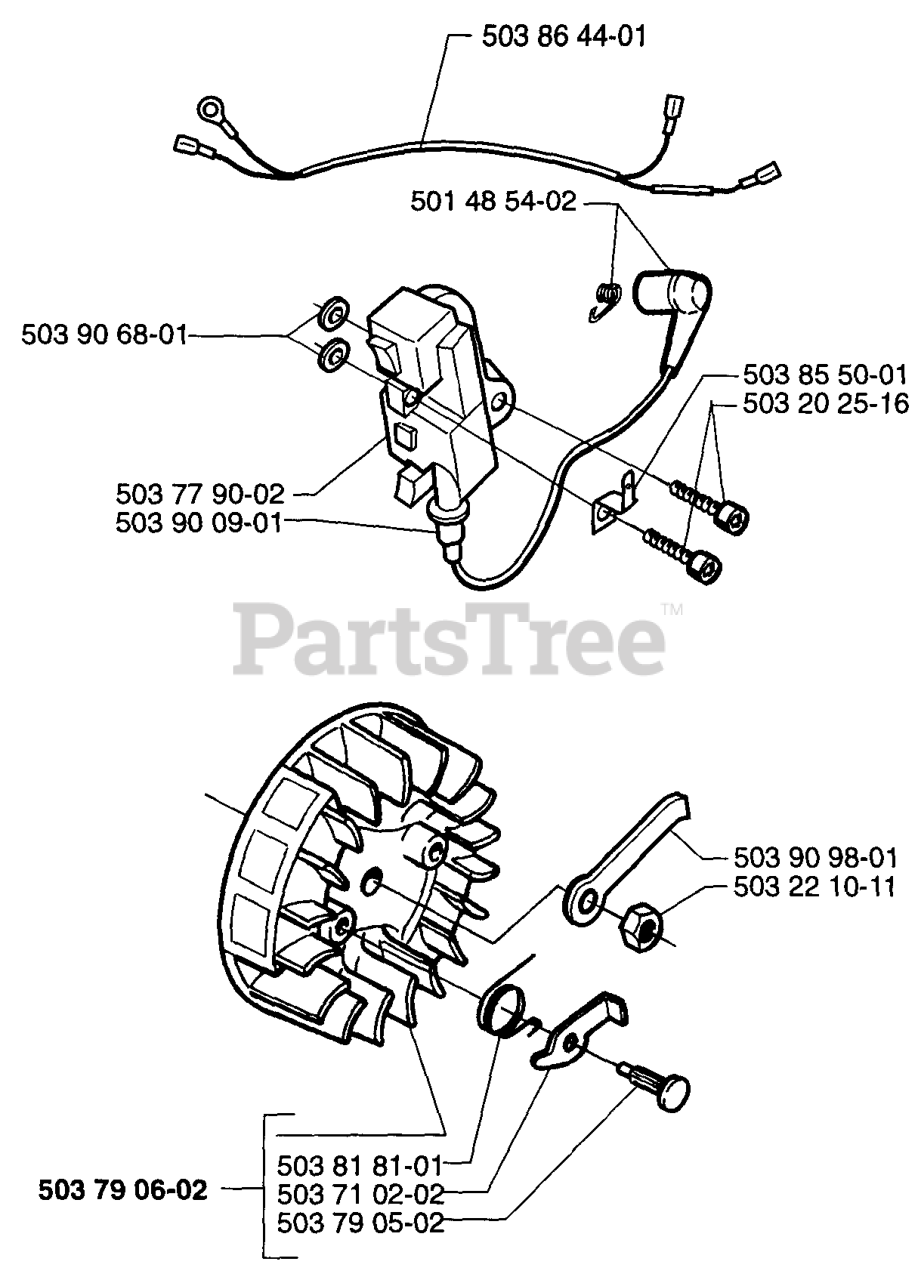 503 86 44-01

501 48 54-02

503 90 68-01

503 85 50-01
503 20 25-16

503 77 90-02
503 90 09-01

PartsTree™

503 90 98-01
503 22 10-11

503 79 06-02

503 81 81-01
503 71 02-02
503 79 05-02