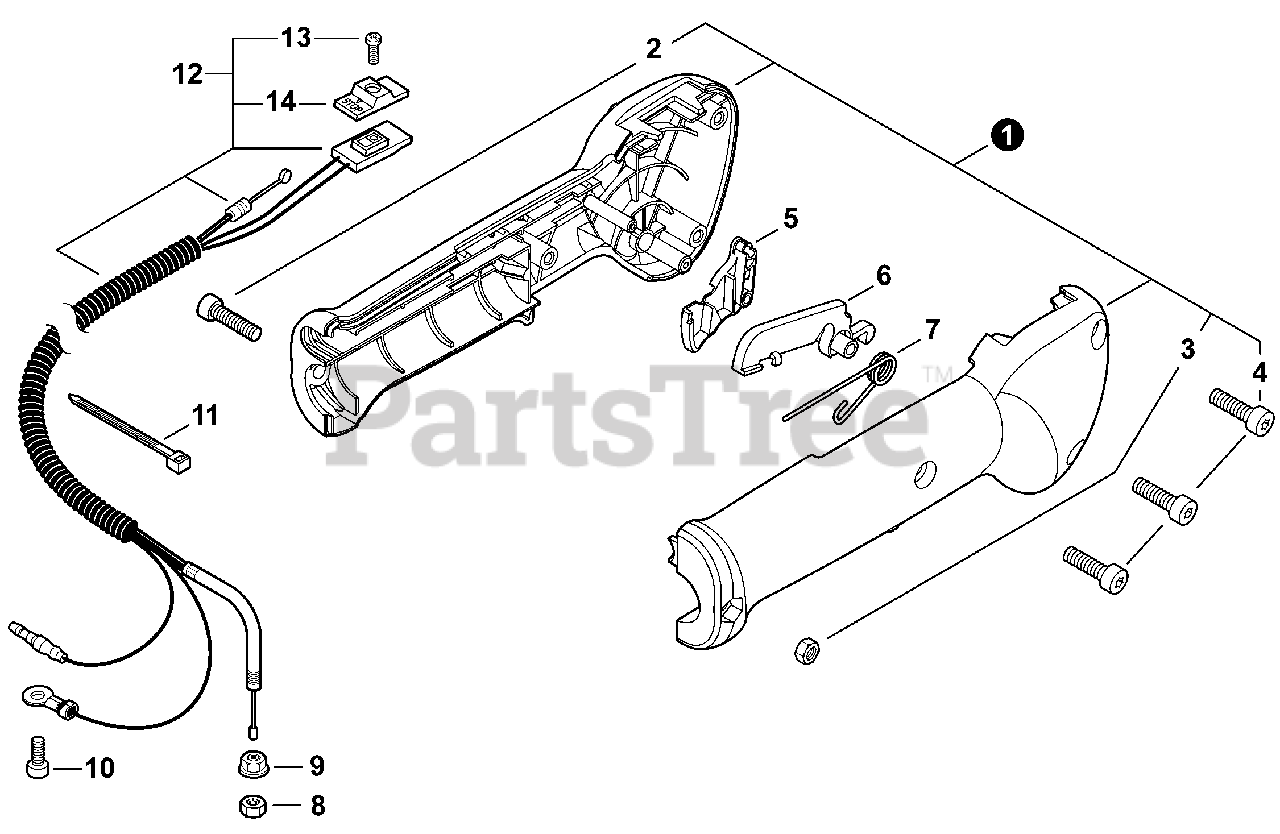 13

12

14

2

1

5

6

7

3

4

11

PartsTree™

10

9

8