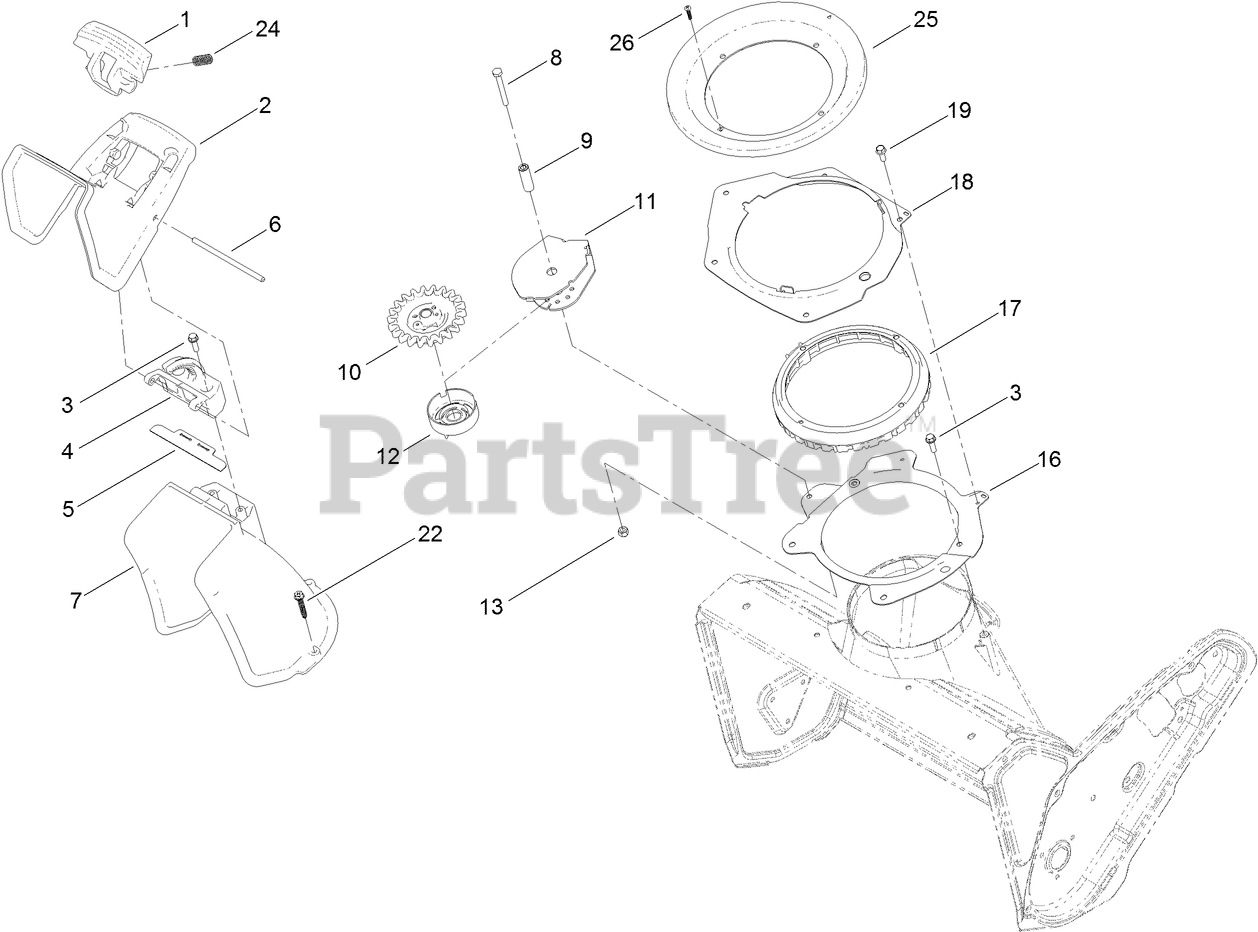 1
24
2
6
3
4
5
7
22
8
9
11
10
12
13
26
25
19
18
17
3
16
PartsTree™