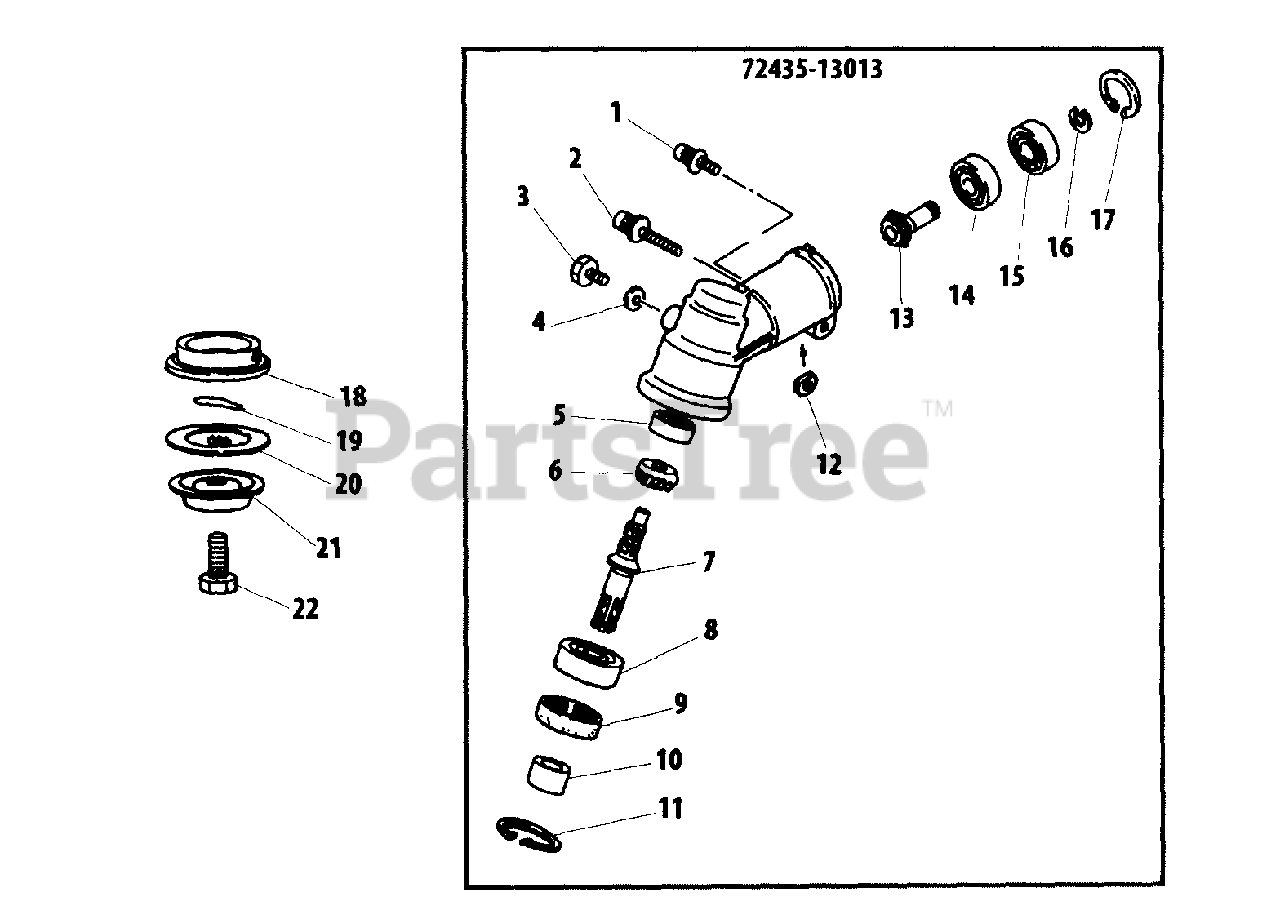 72435-13013

1
2
3
4
5
6
7
8
9
10
11
12
13
14
15
16
17

18
19
20
21
22

PartsTree™