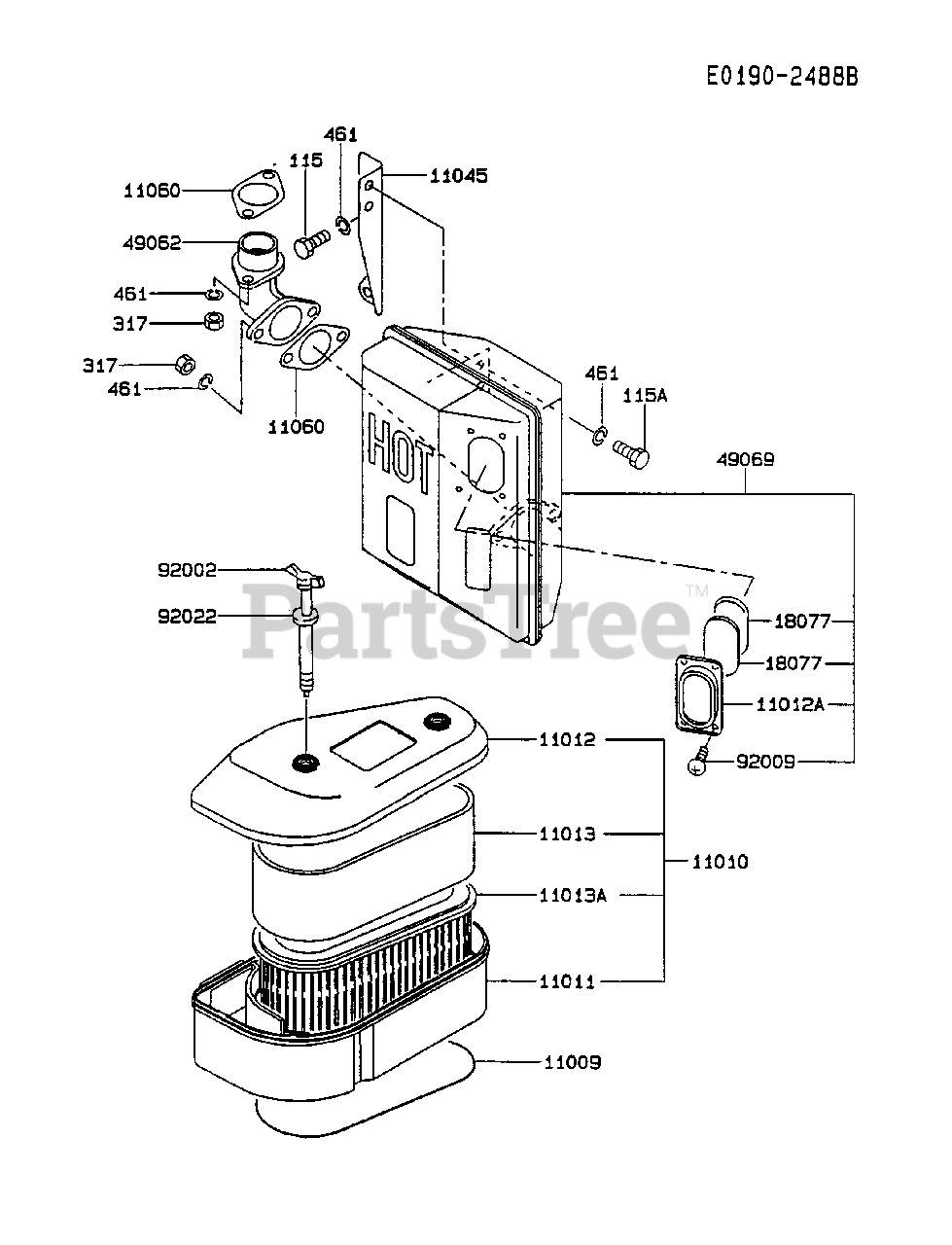 E0190-2488B

461
115
11045
11060
49062
461
317
317
461
11060
HOT
461
115A
49069
92002
92022
PartsTree™
18077
18077
11012A
92009
11012
11013
11010
11013A
11011
11009