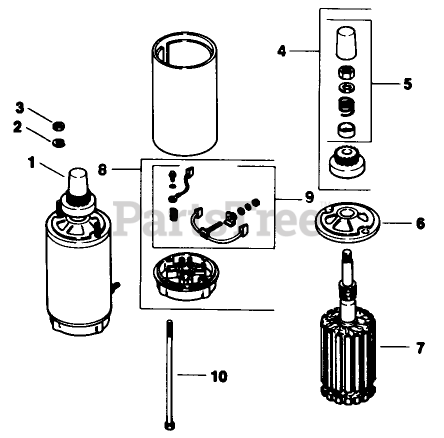 4
5
3
2
1
8
9
PartsTree™
6
7
10