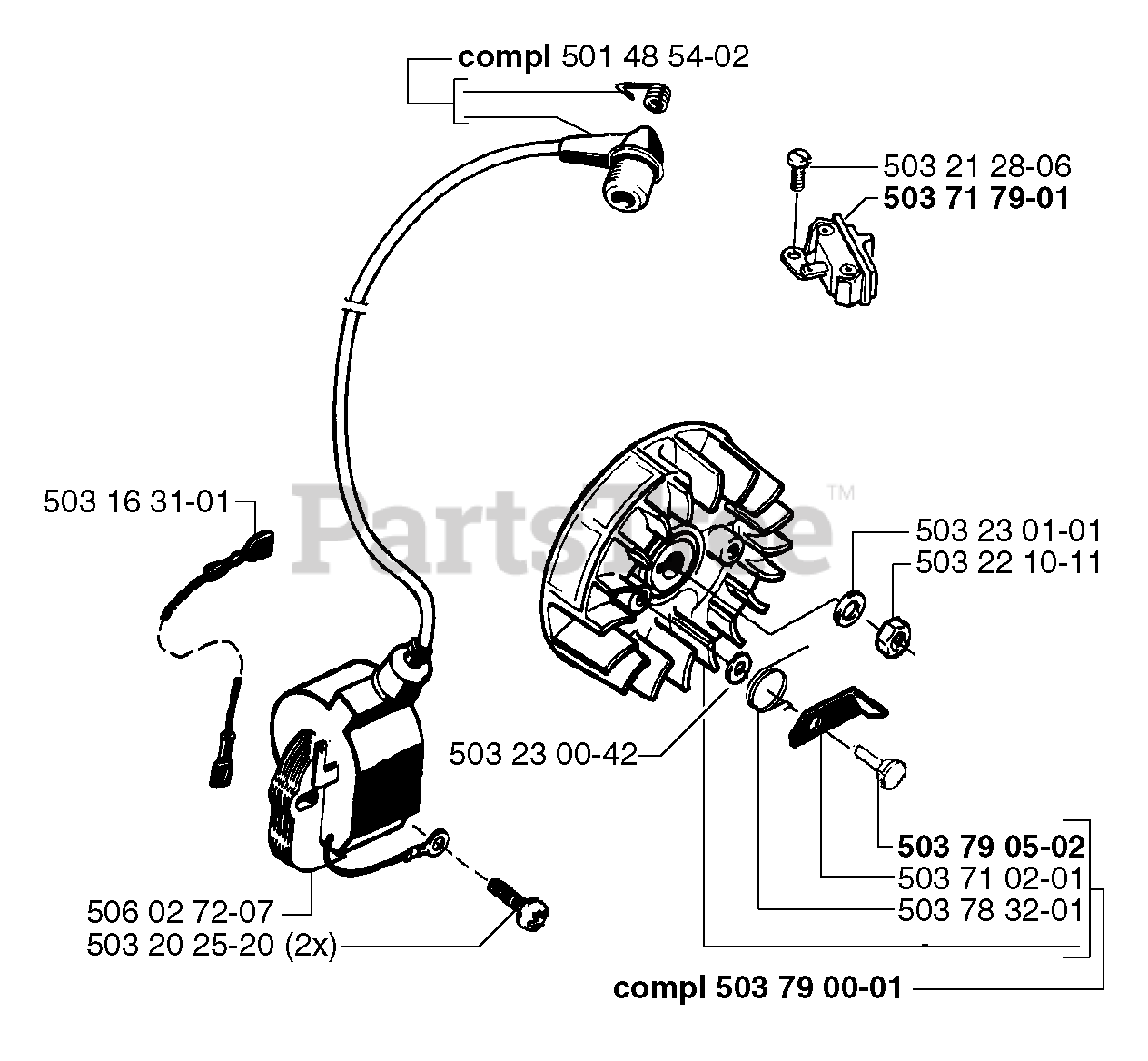 compl 501 48 54-02

503 21 28-06
503 71 79-01

503 16 31-01

PartsTree™

503 23 01-01
503 22 10-11

503 23 00-42

503 79 05-02
503 71 02-01
503 78 32-01

506 02 72-07
503 20 25-20 (2x)

compl 503 79 00-01