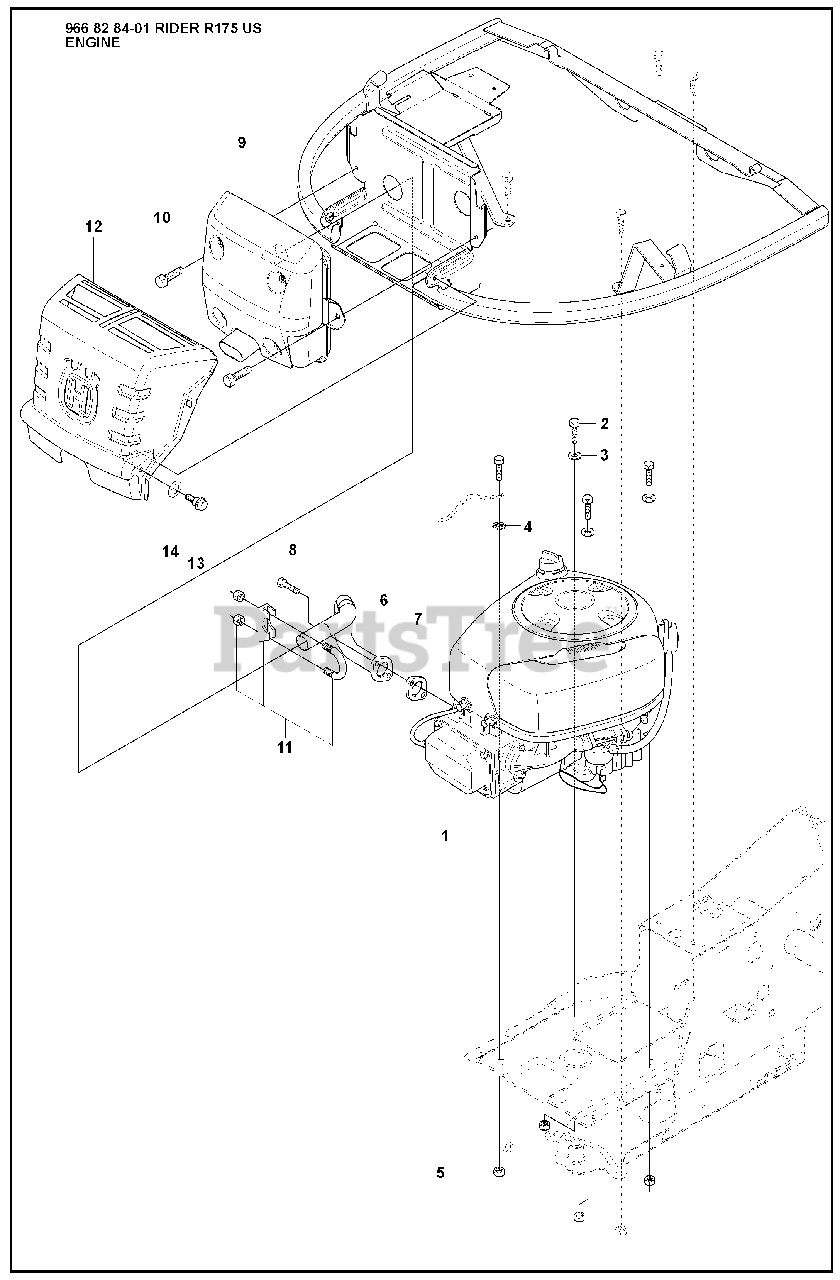 966 82 84-01 RIDER R175 US
ENGINE

9
10
12
2
3
4
14
13
8
6
7
PartsTree
11
1
5