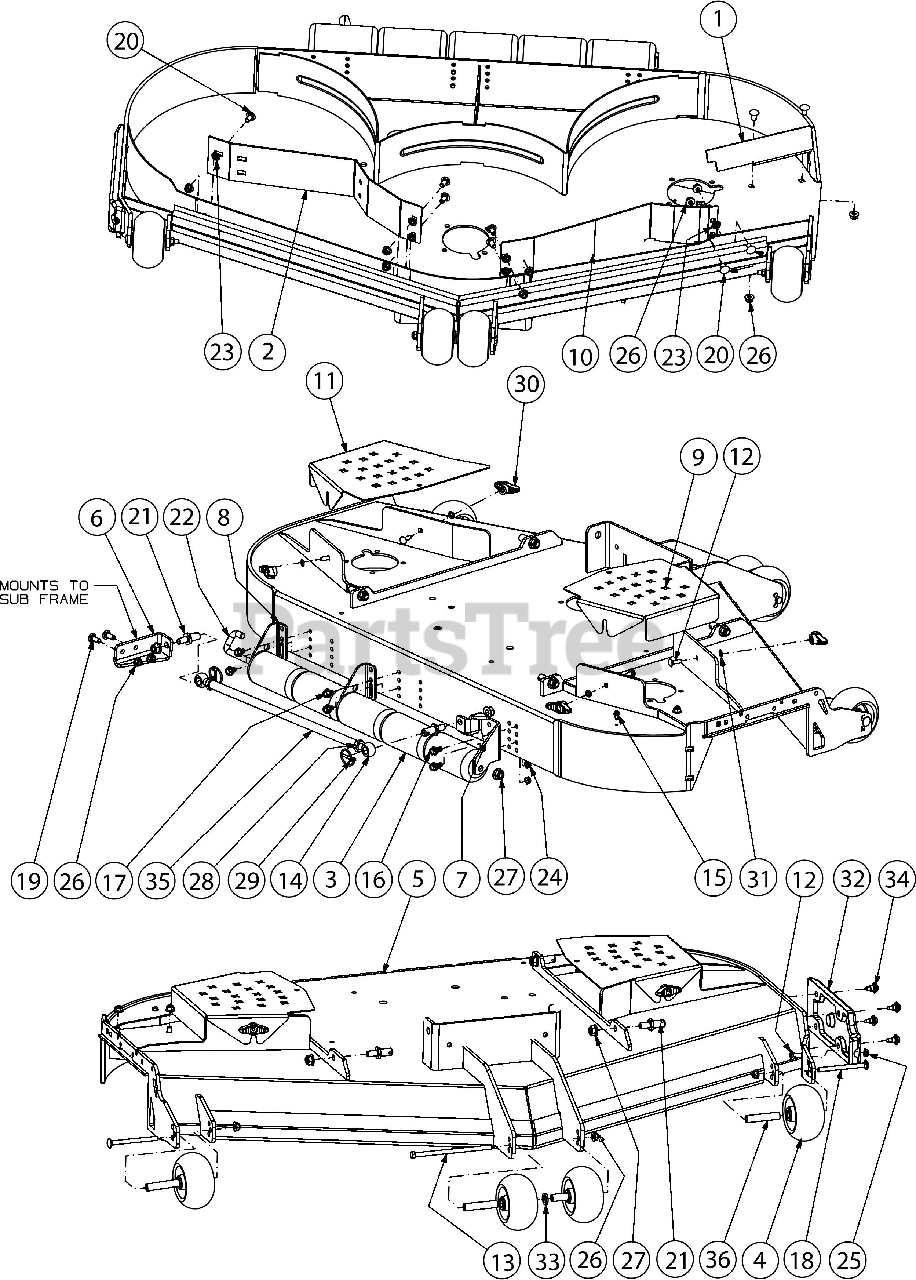 20
1
23
2
10
26
23
20
26
11
30
9
12
6
21
22
8
MOUNTS TO SUB FRAME
PartsTree
19
26
17
35
28
29
14
3
16
7
27
24
15
31
5
12
32
34
13
33
26
27
21
36
4
18
25