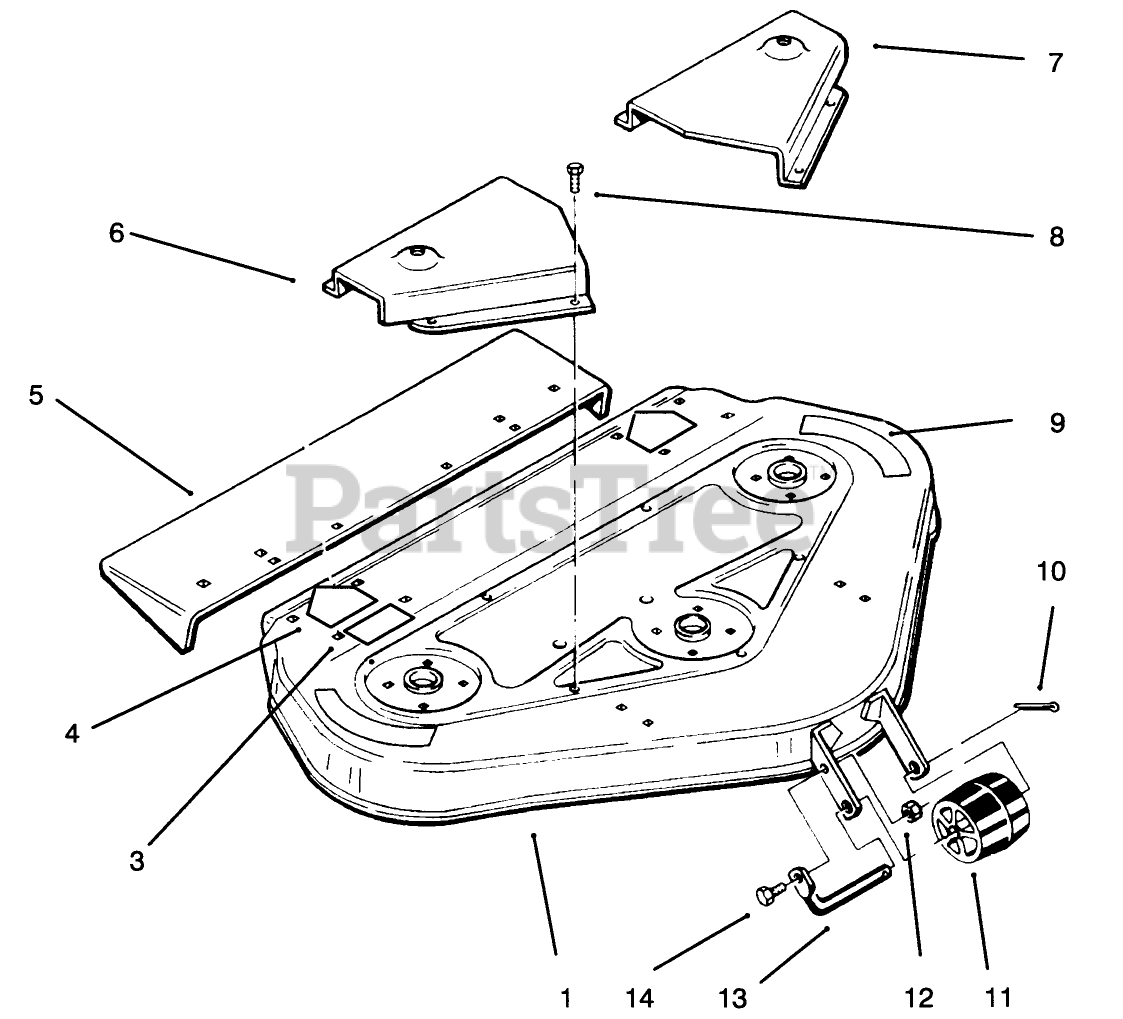 7

8

6

5

9

PartsTree

10

4

3

1

14

13

12

11